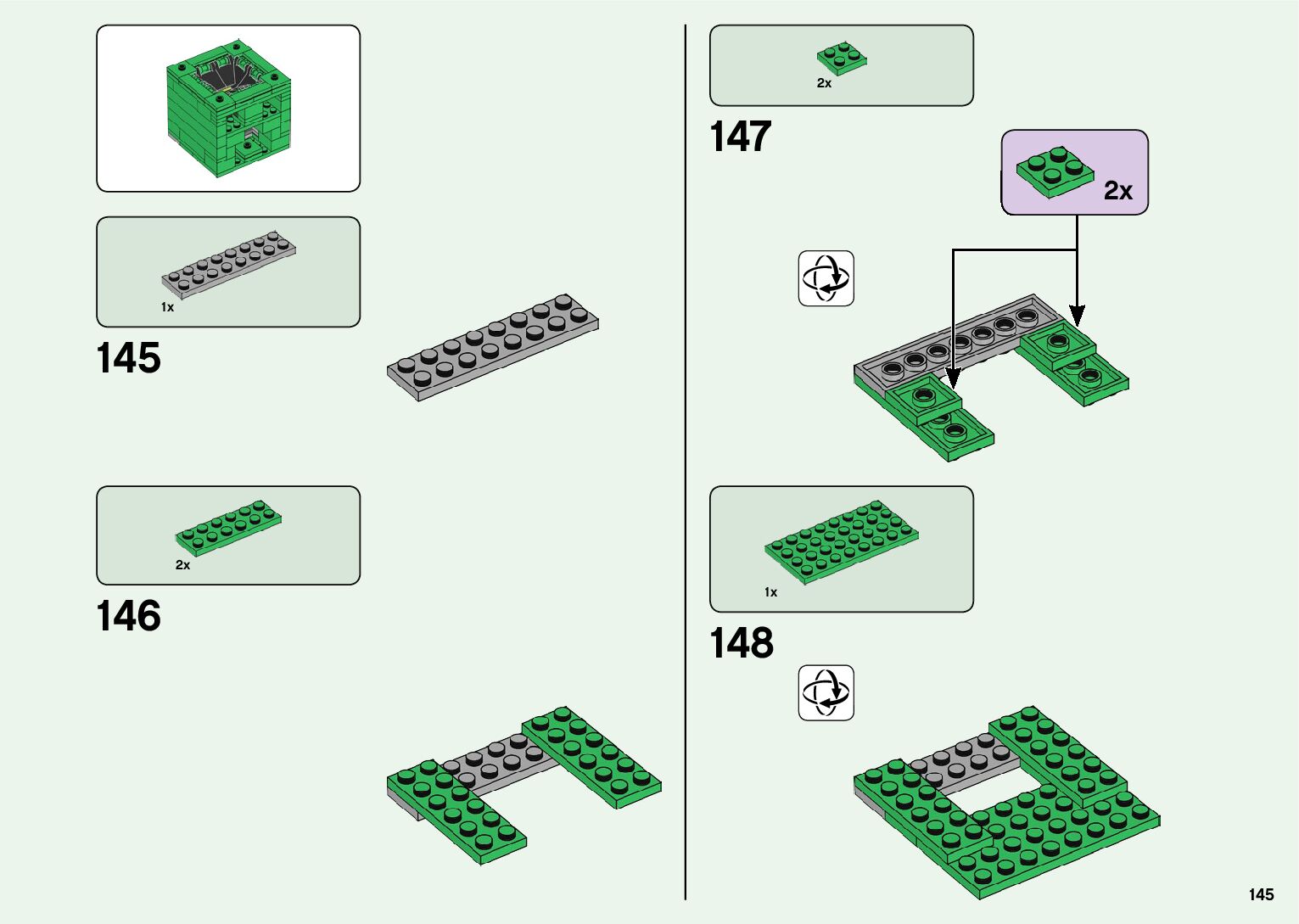 1x

145

2x

146

2x

147

2x

1x

148

145