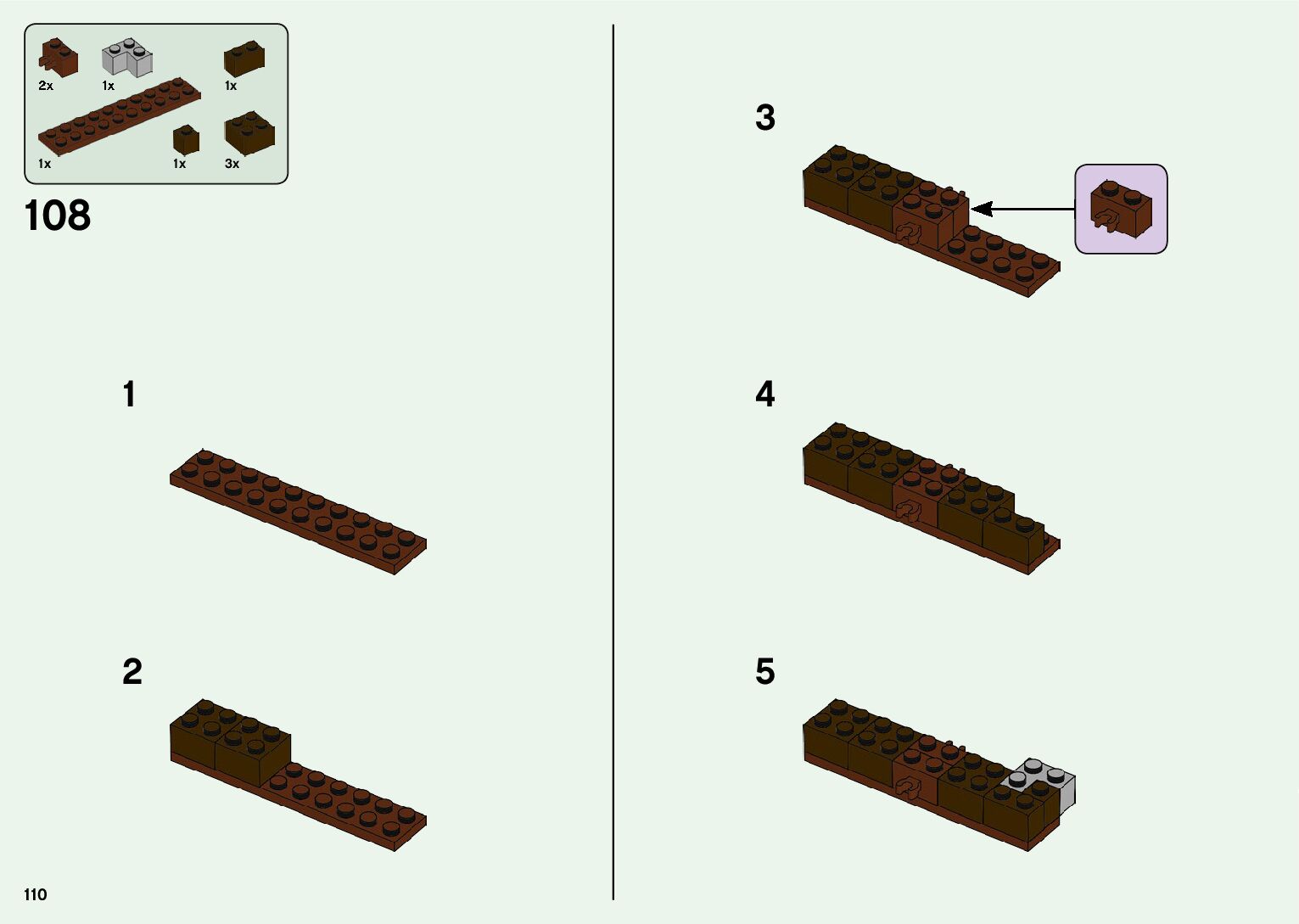 2x
1x
1x
1x
1x
3x

108

1

2

3

4

5

110