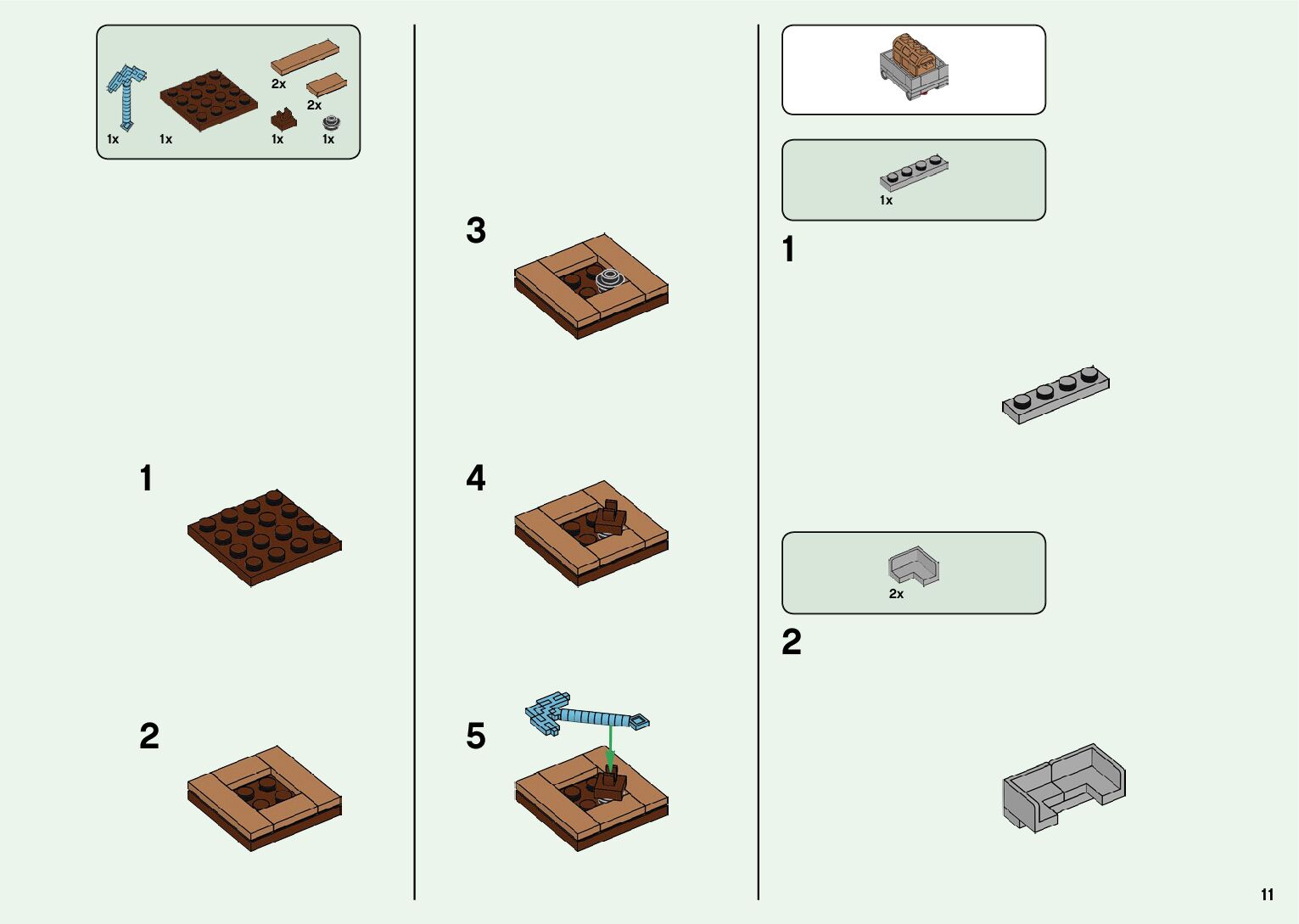 2x
2x
1x
1x
1x
1x

1

2

3

4

5

1x

1

2x

2

11