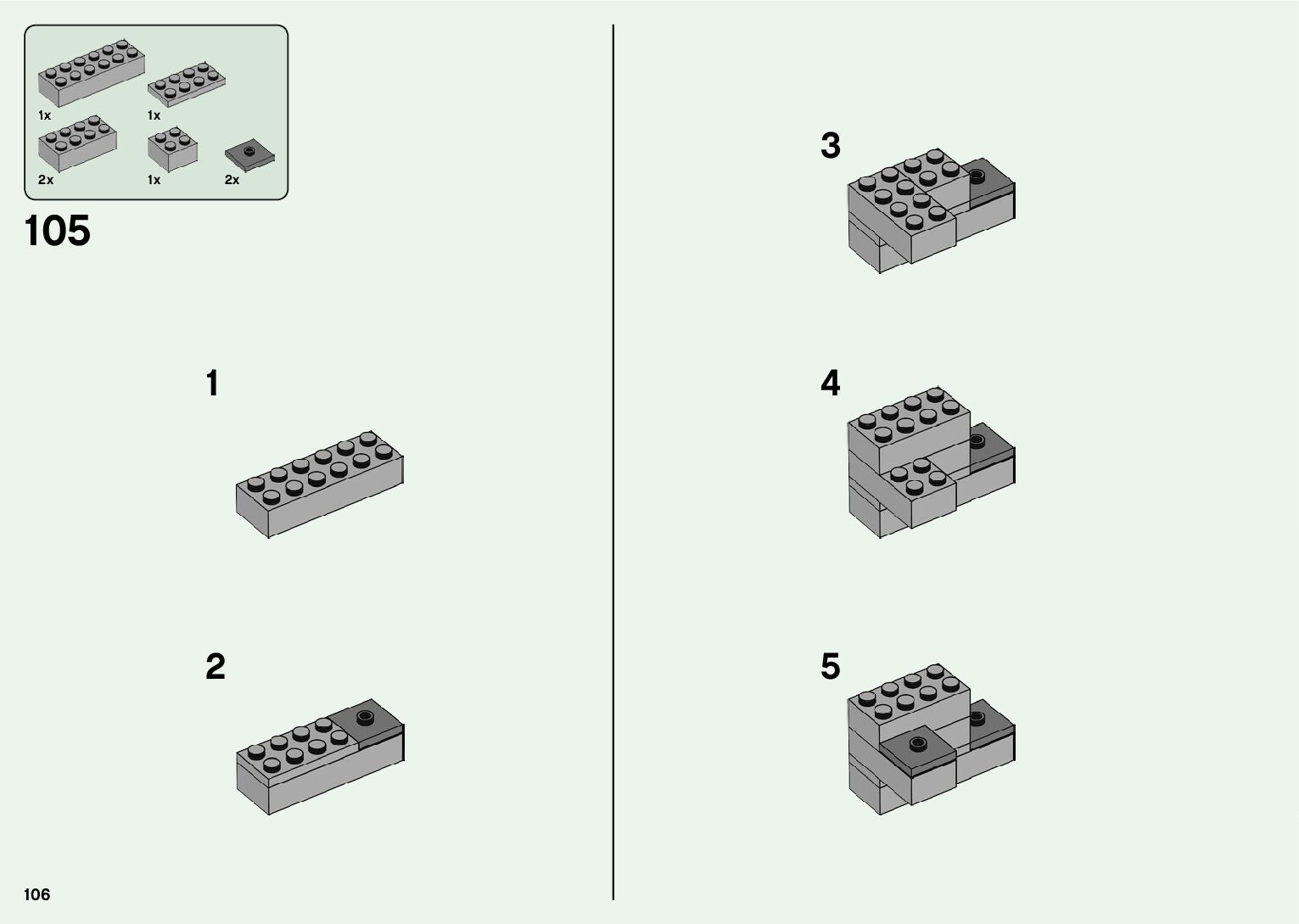 1x
1x
2x
1x
2x

105

1

2

3

4

5

106