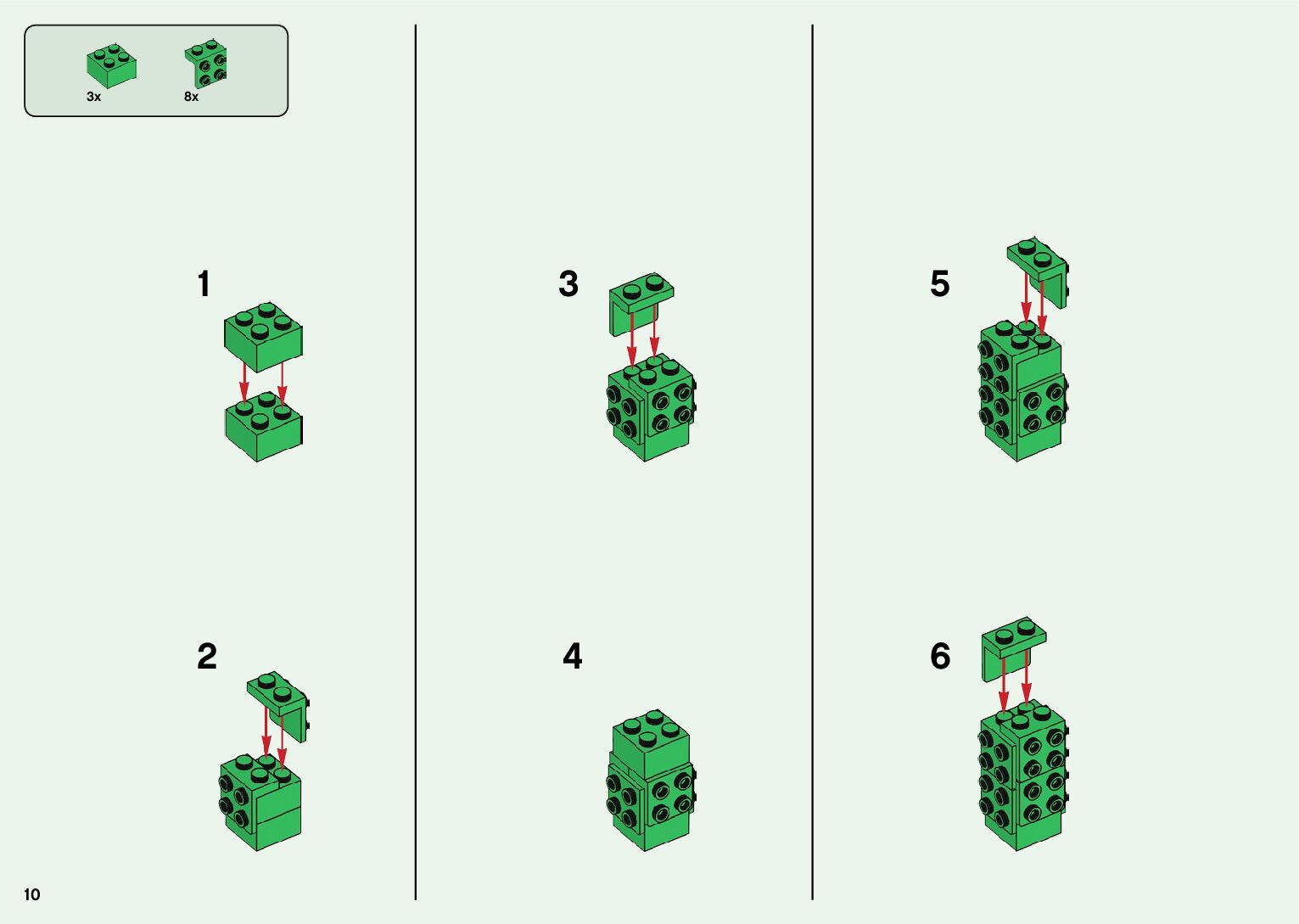 3x
8x

1

2

3

4

5

6

10