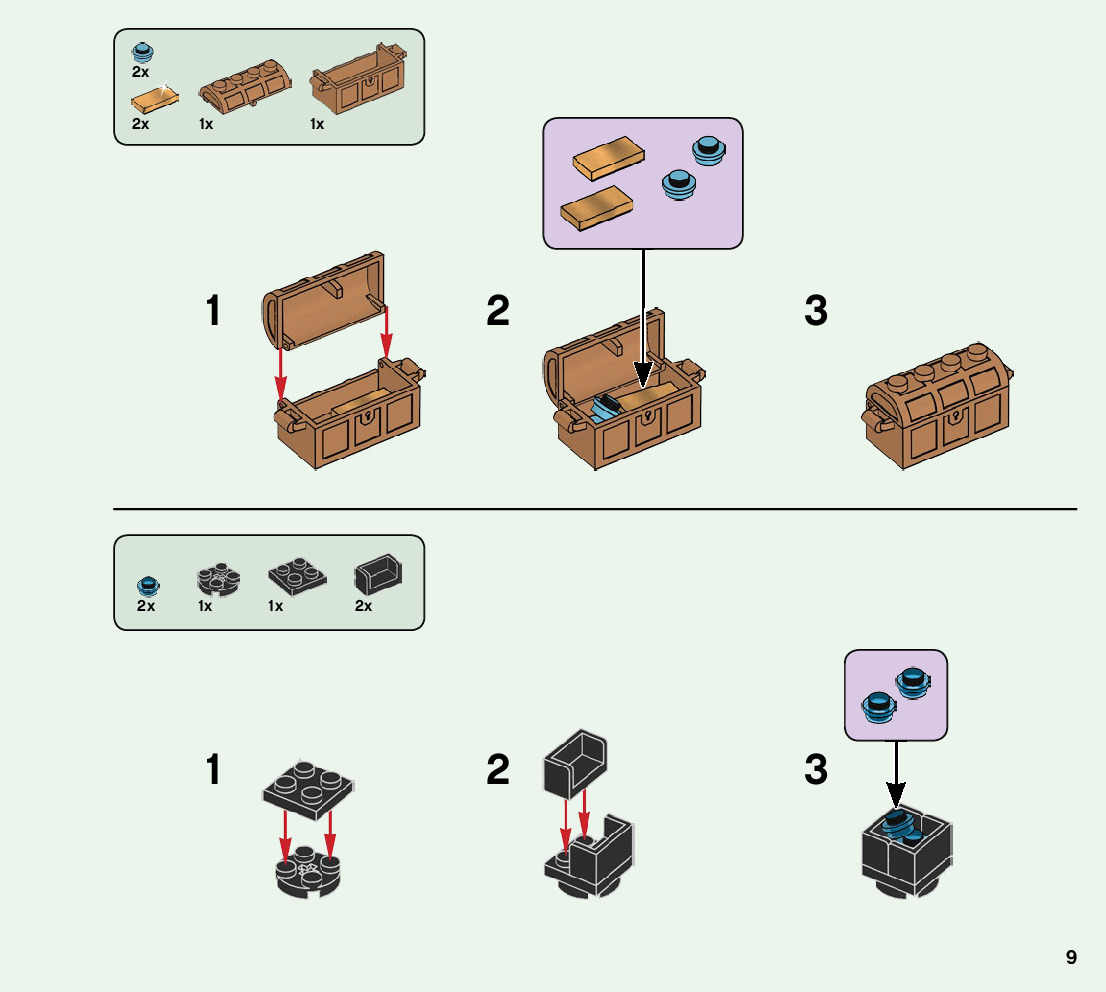 2x
2x 1x 1x

1

2

3

2x 1x 1x 2x

1

2

3

9