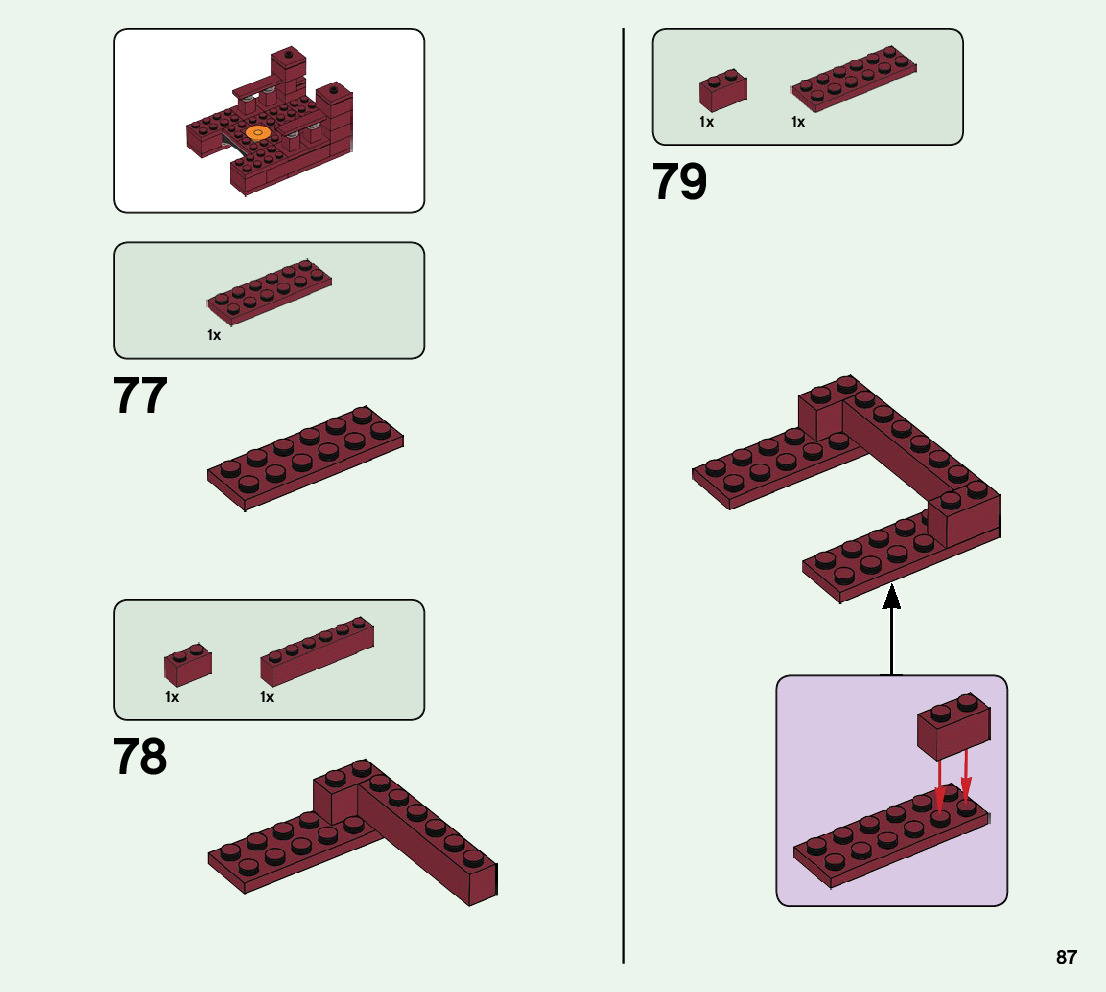 1x

77

1x 1x

78

1x 1x

79

87