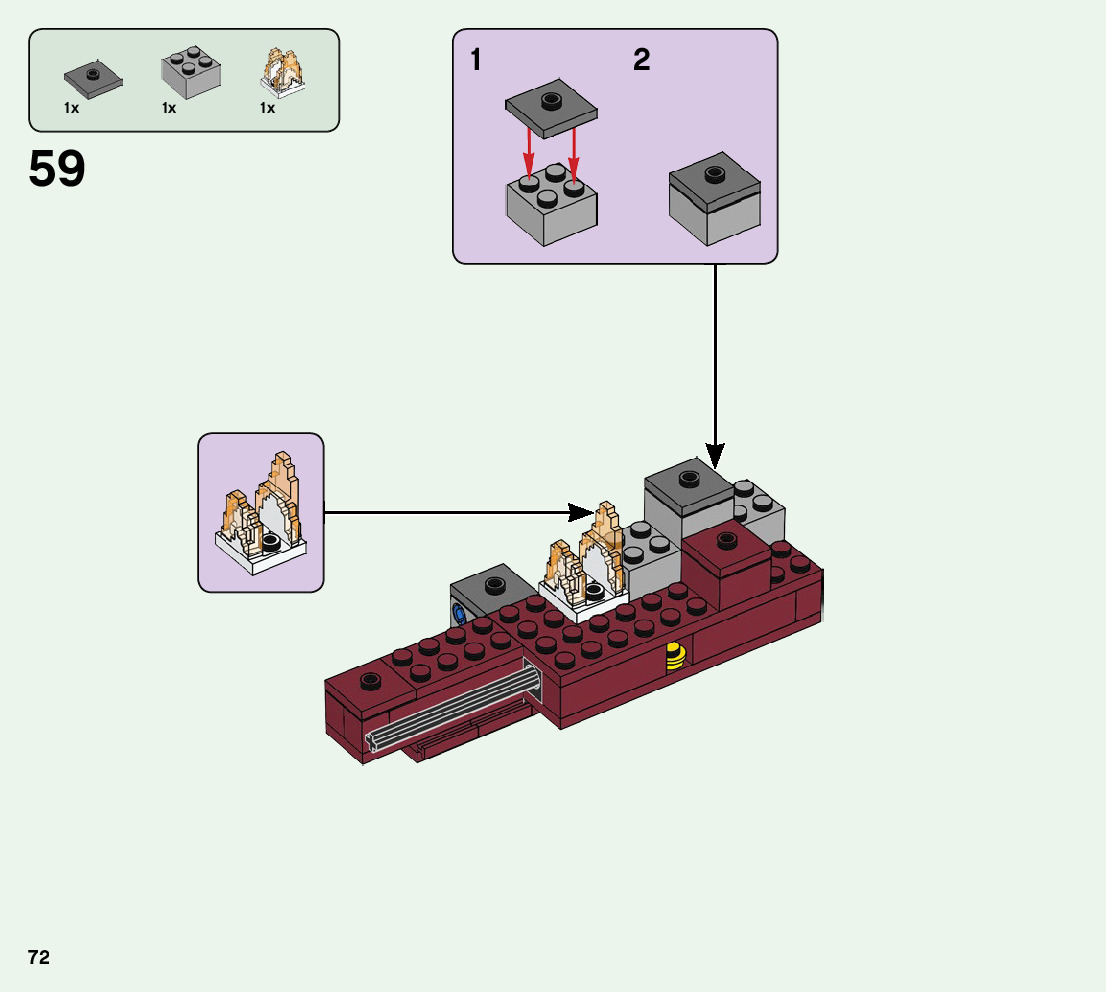 1x
1x
1x

59

1
2

72