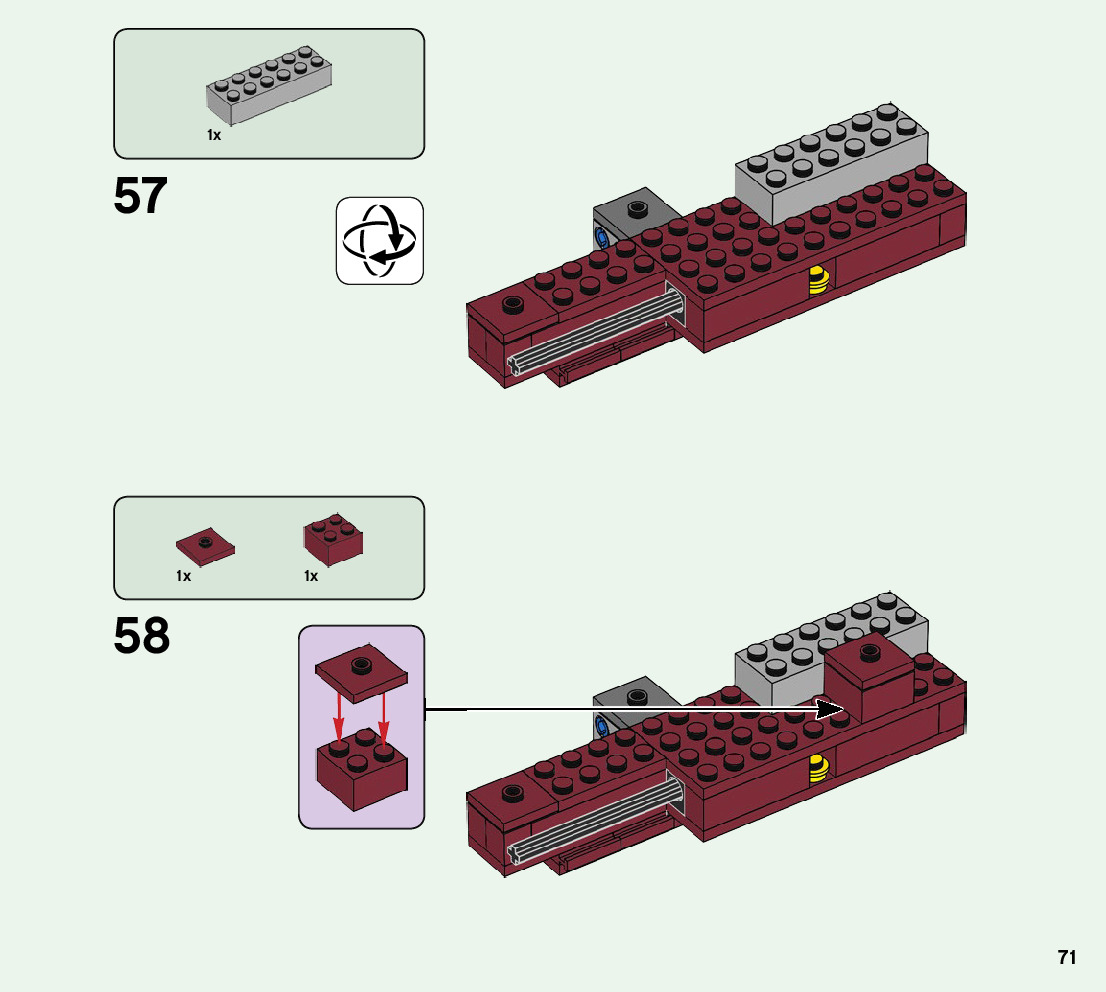 1x

57

1x

1x

58

71