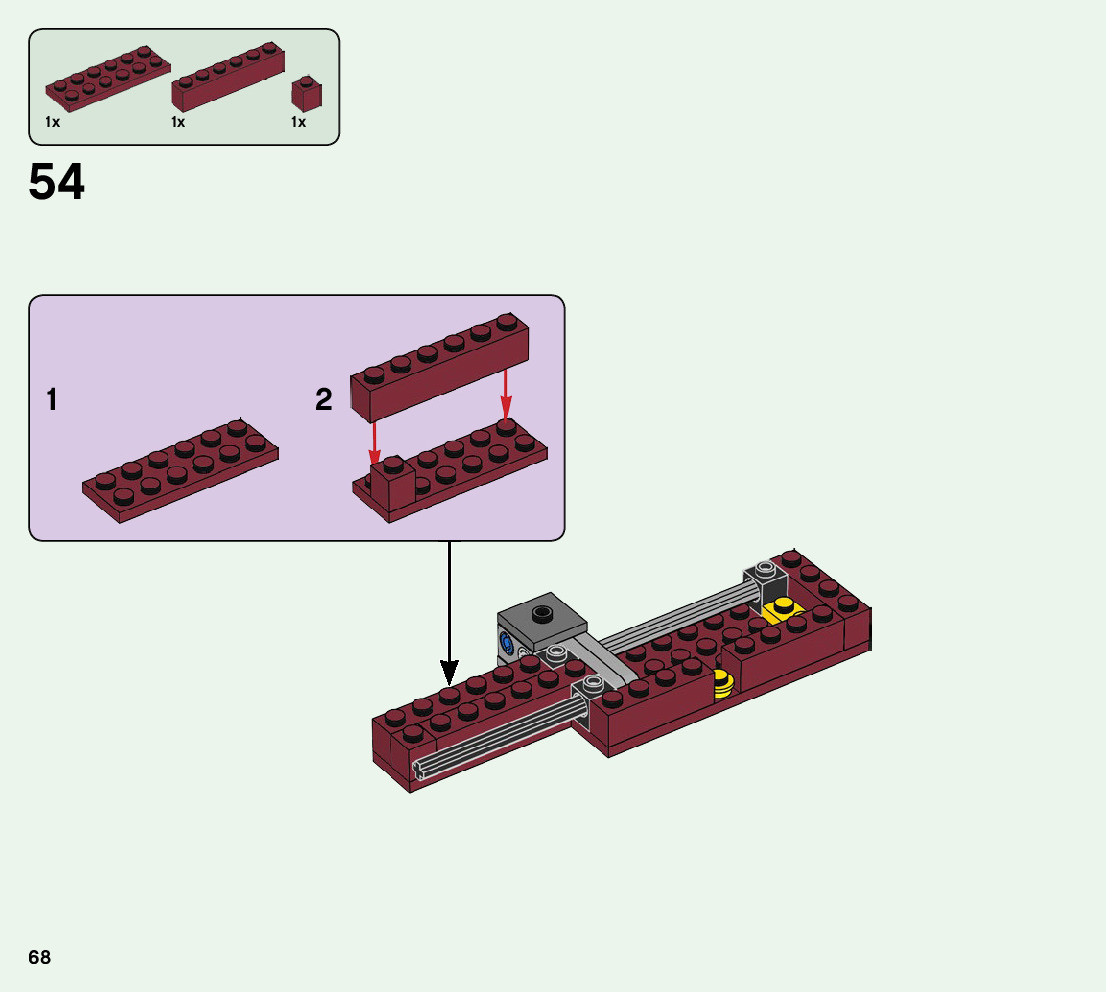 1x 1x 1x

54

1

2

68