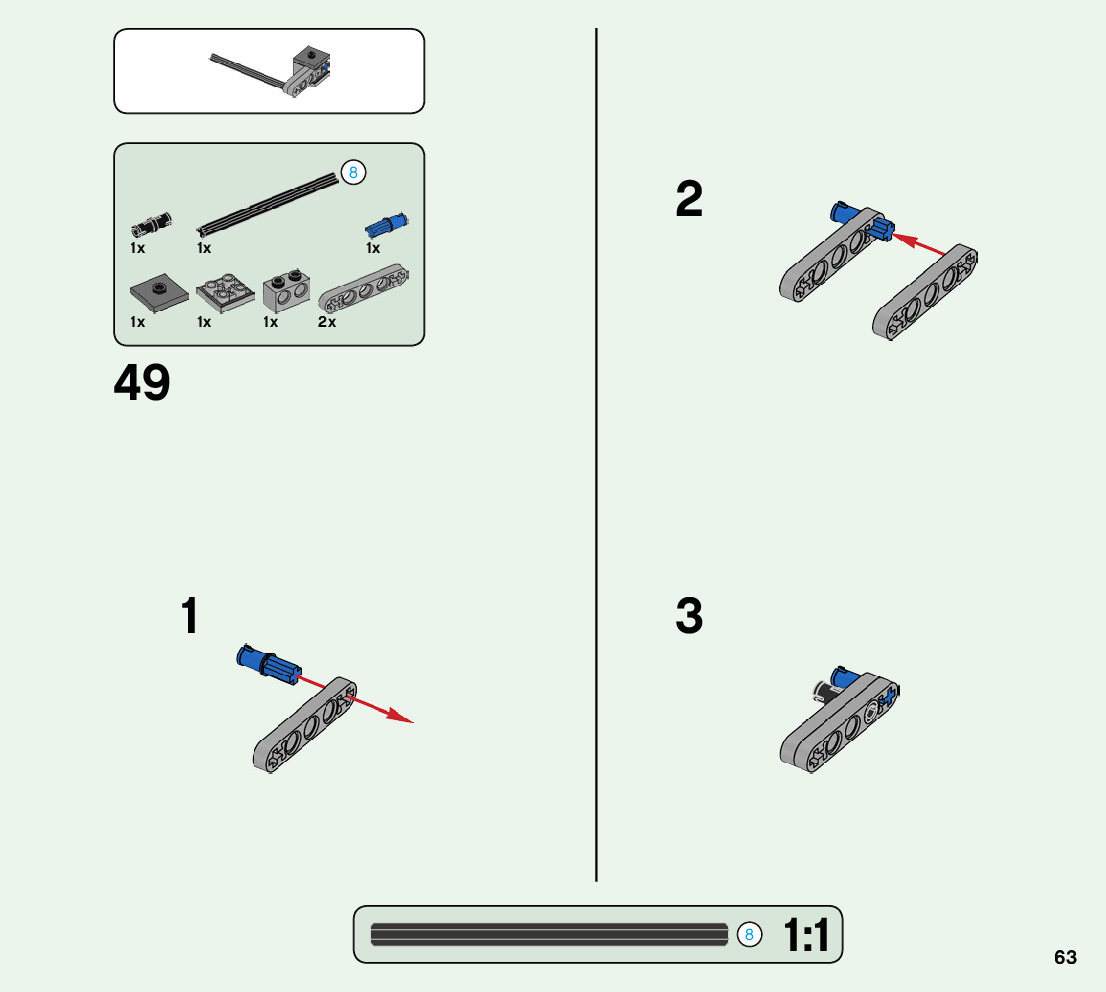 8

1x 1x 1x

1x 1x 1x 2x

49

1

2

3

8 1:1

63