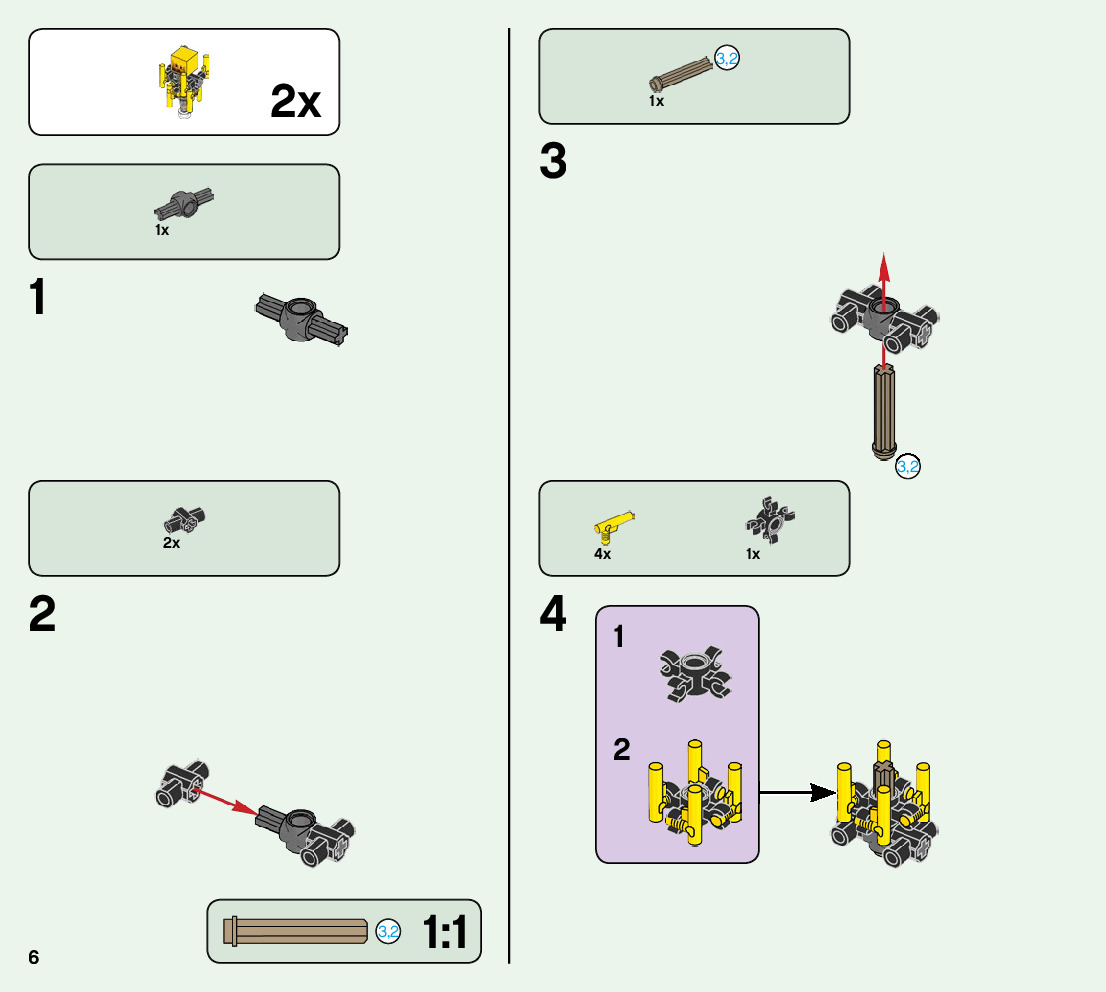 2x

1x

1

2x

2

3,2 1:1

6

3,2
1x

3

3,2

4x 1x

4

1

2