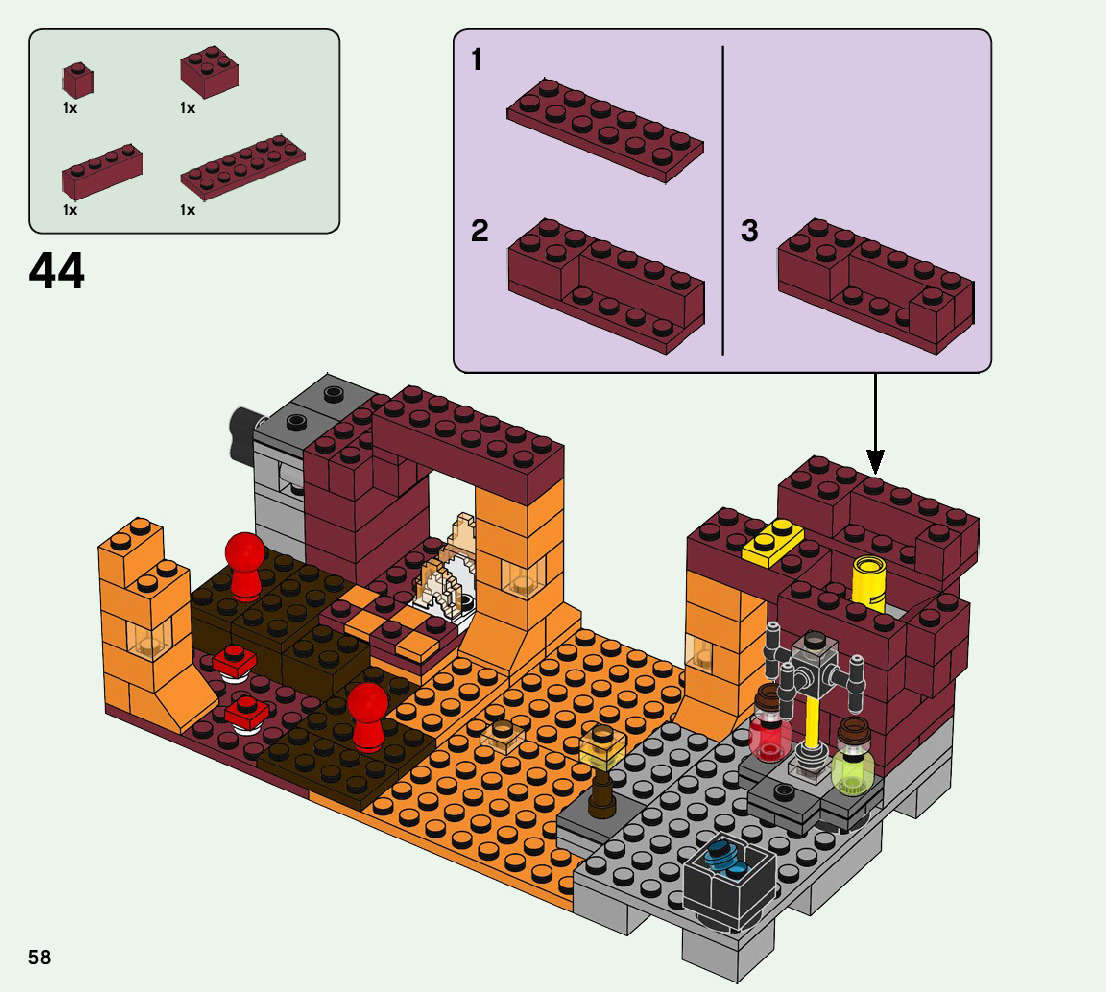 1x
1x
1x
1x

44

1
2
3

58