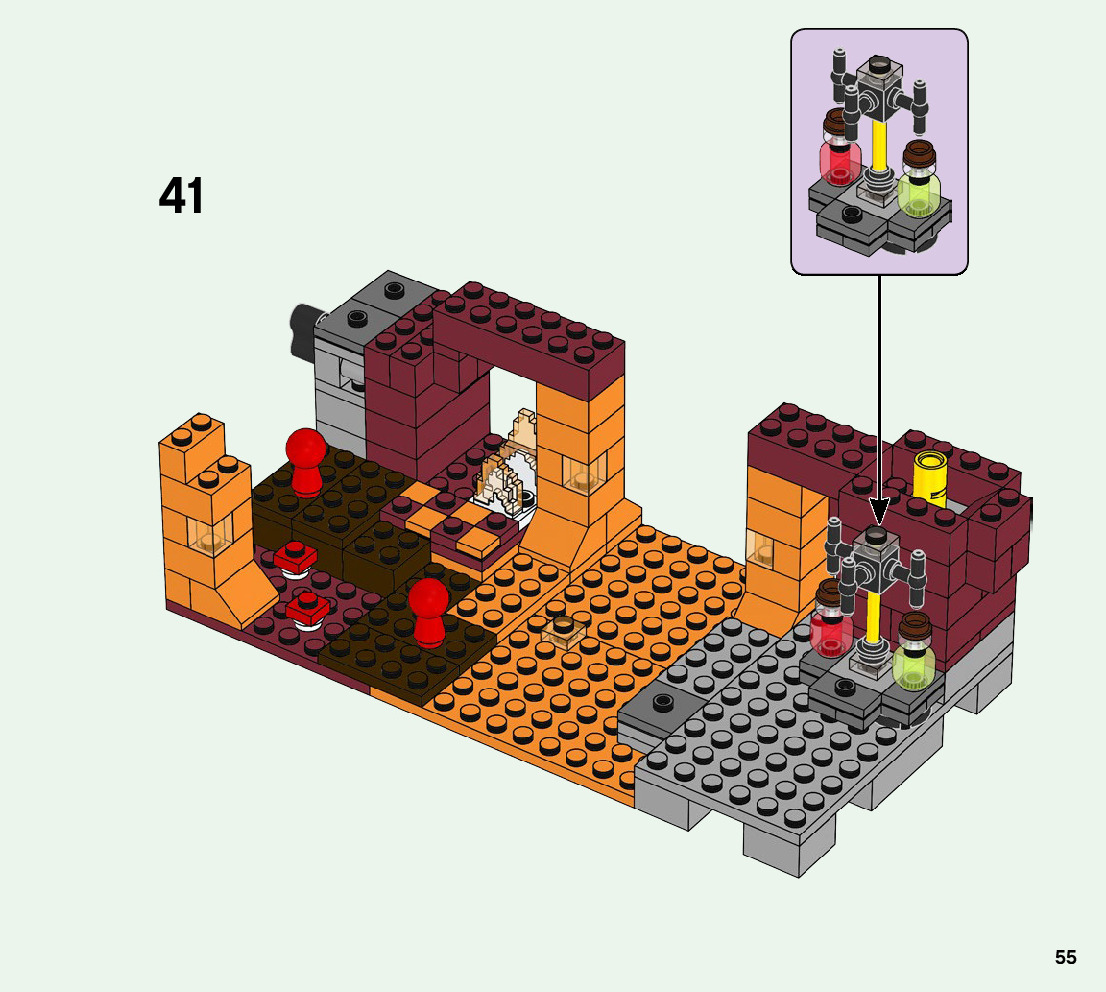 41

55