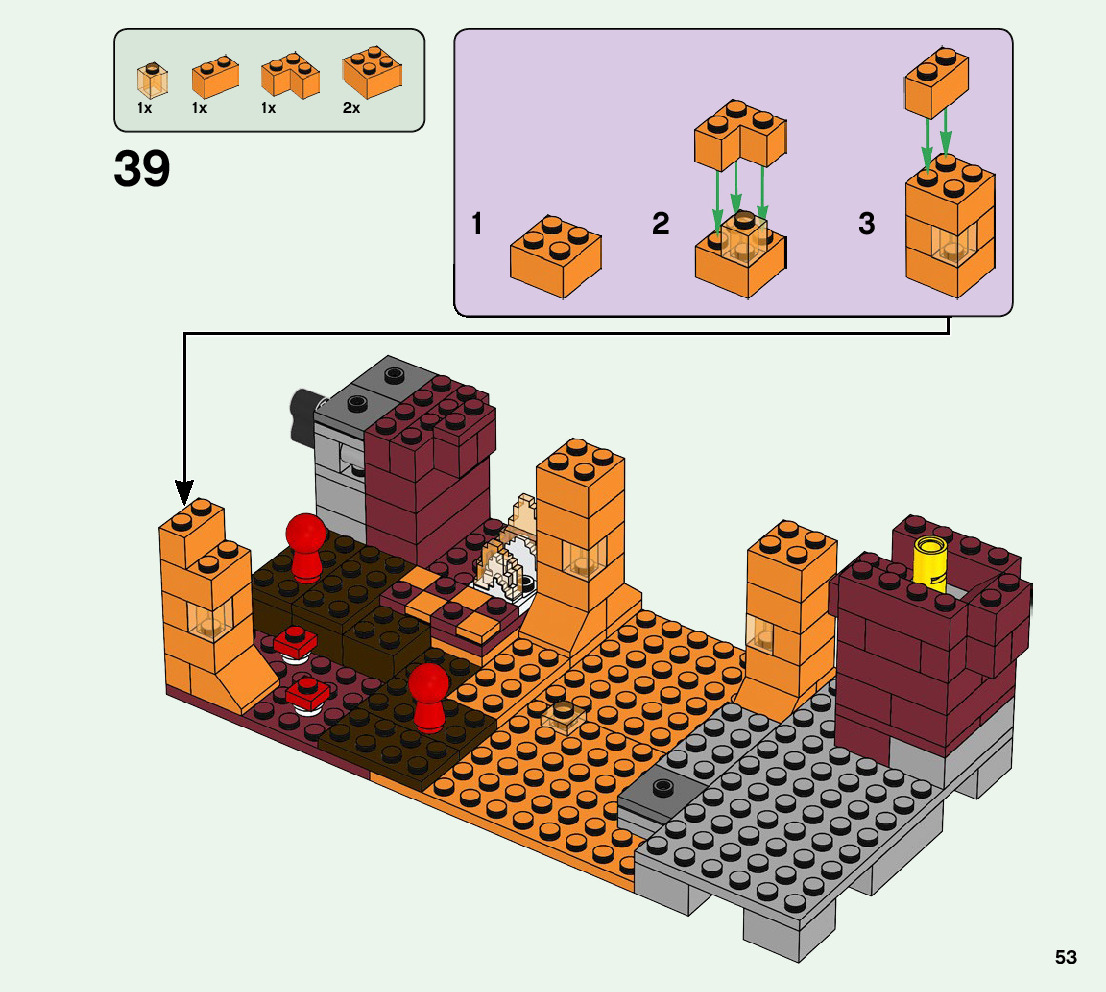 1x 1x 1x 2x

39

1

2

3

53