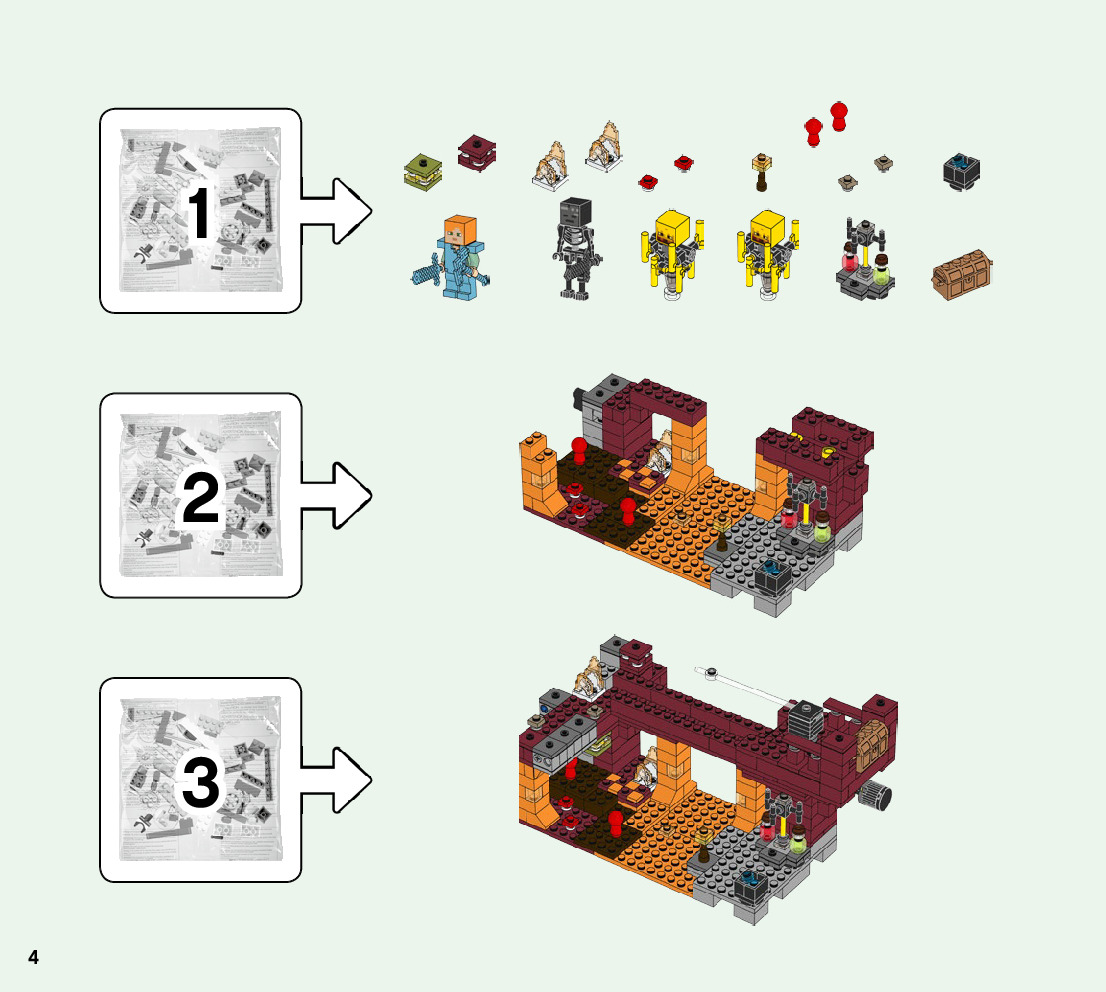 1

2

3

4