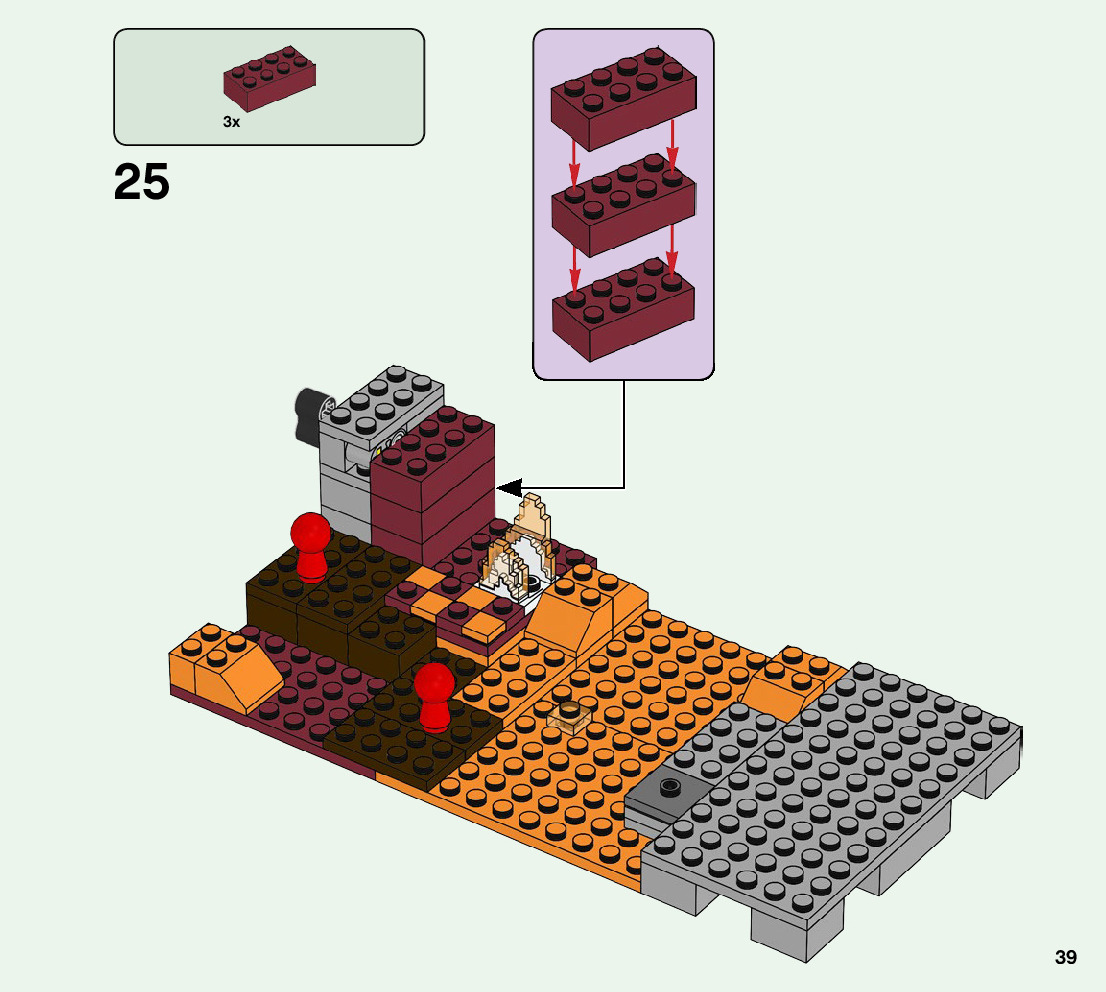 3x

25

39