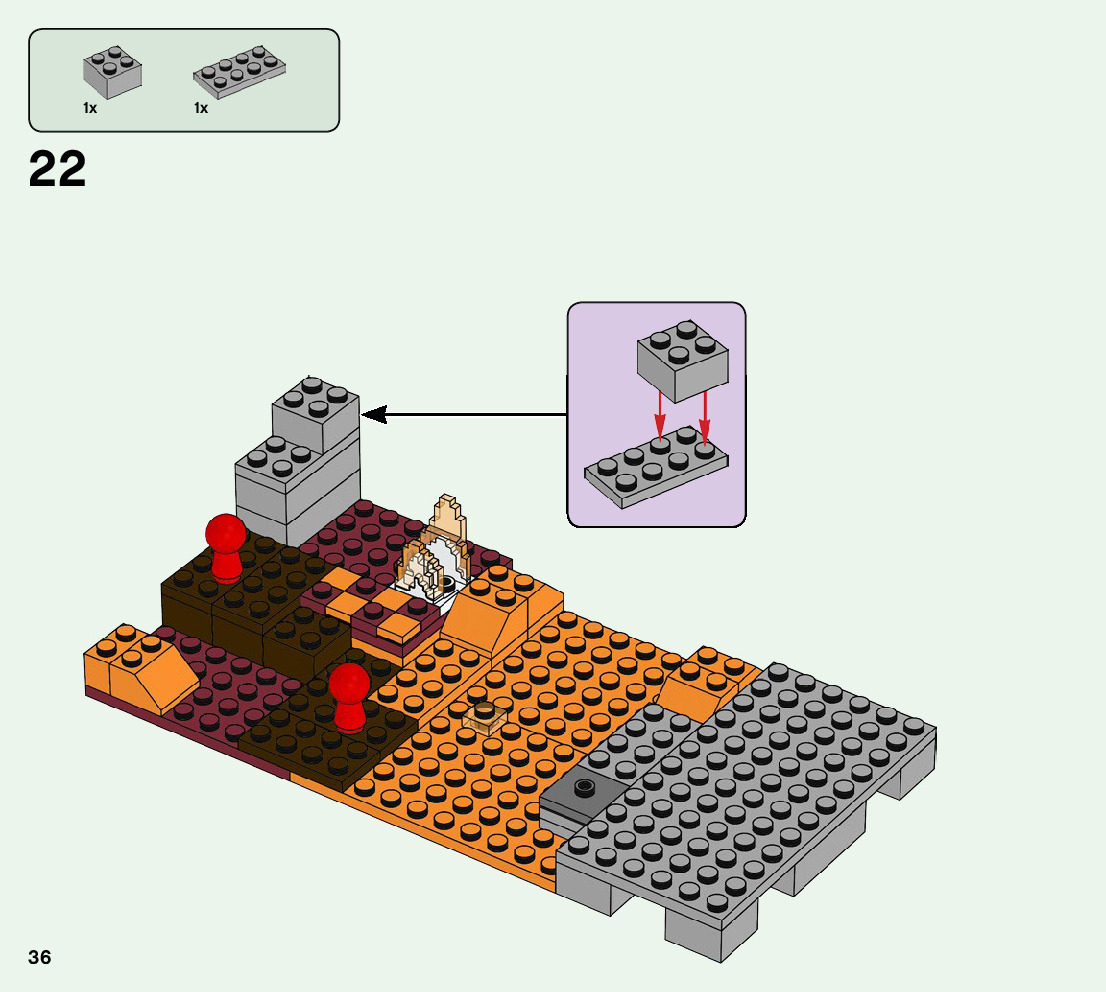 1x
1x

22

36