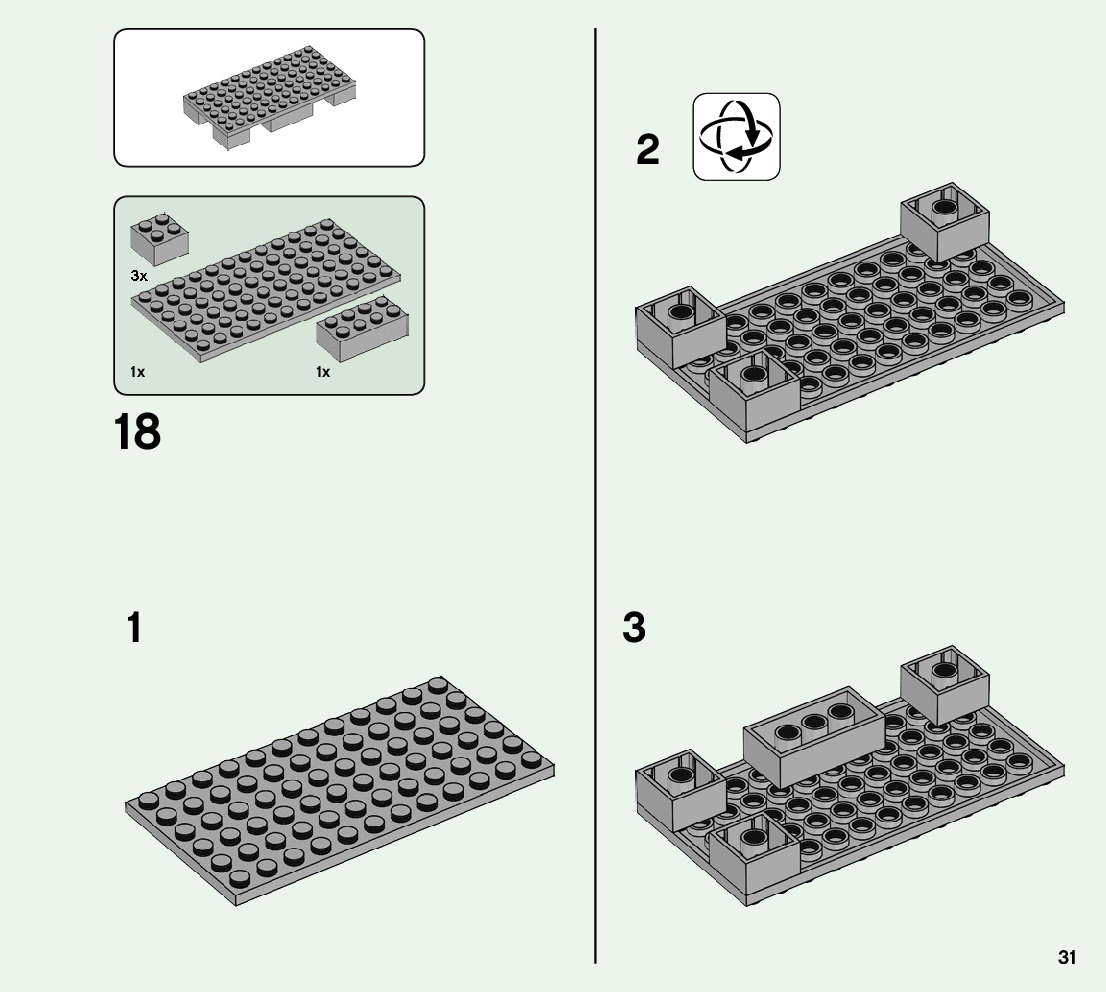 3x

1x

1x

18

1

2

3

31