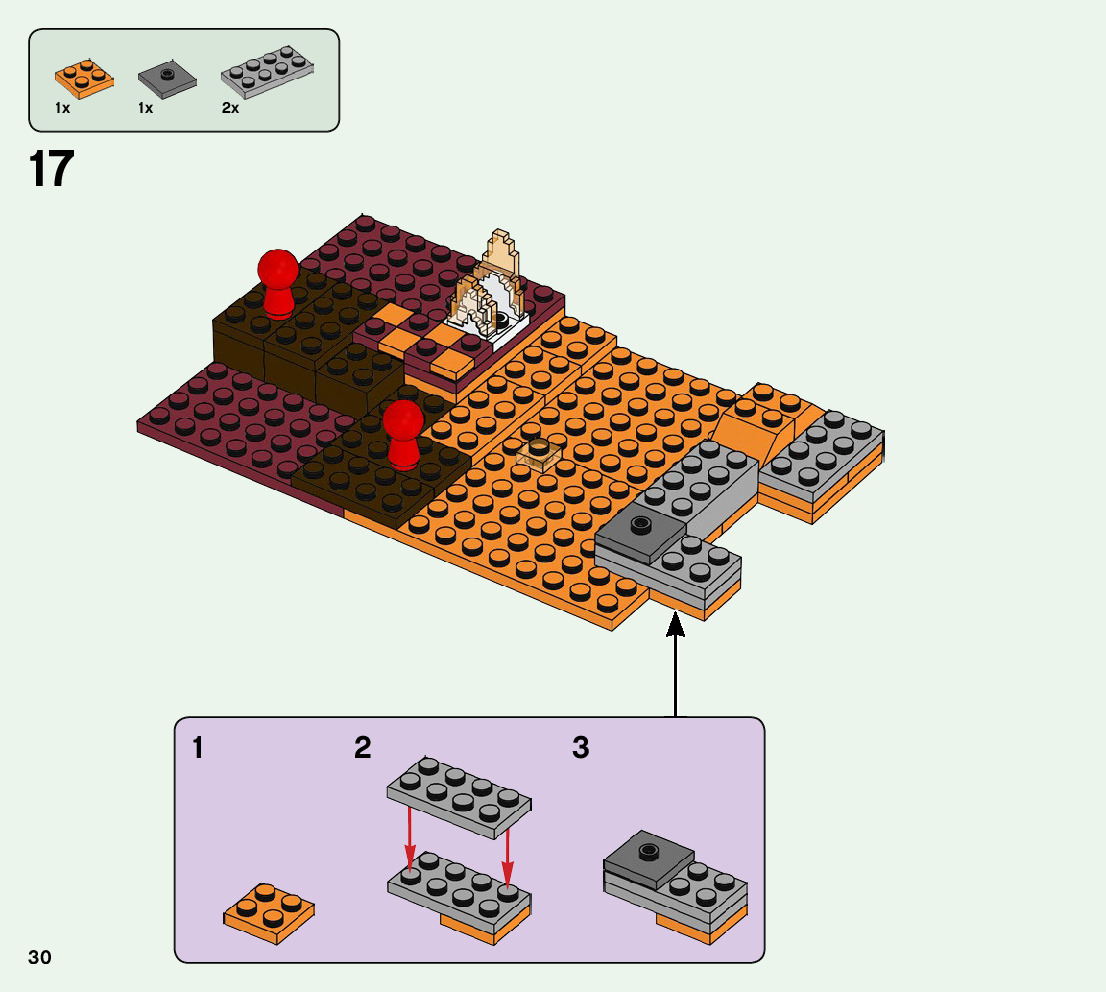 1x 1x 2x

17

1 2 3

30