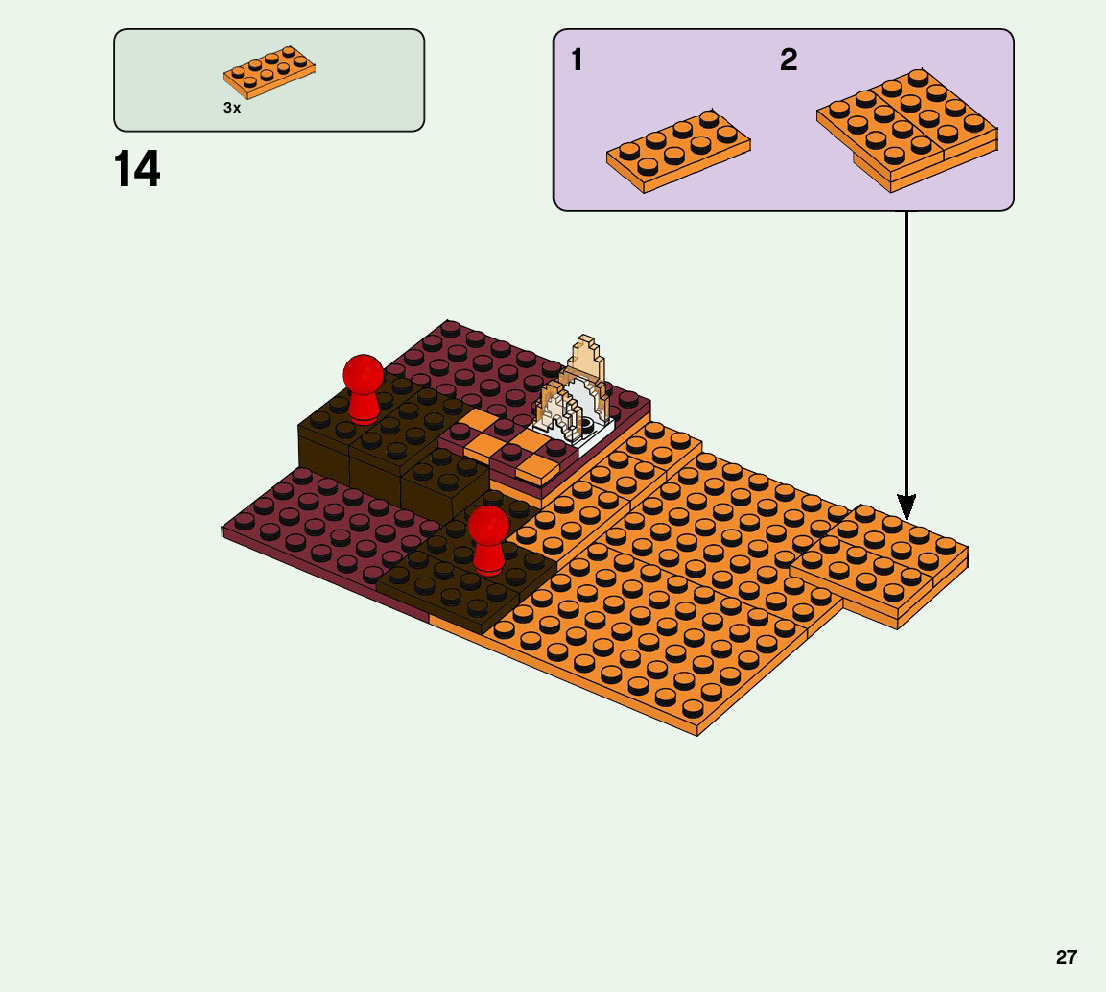 3x

14

1

2

27