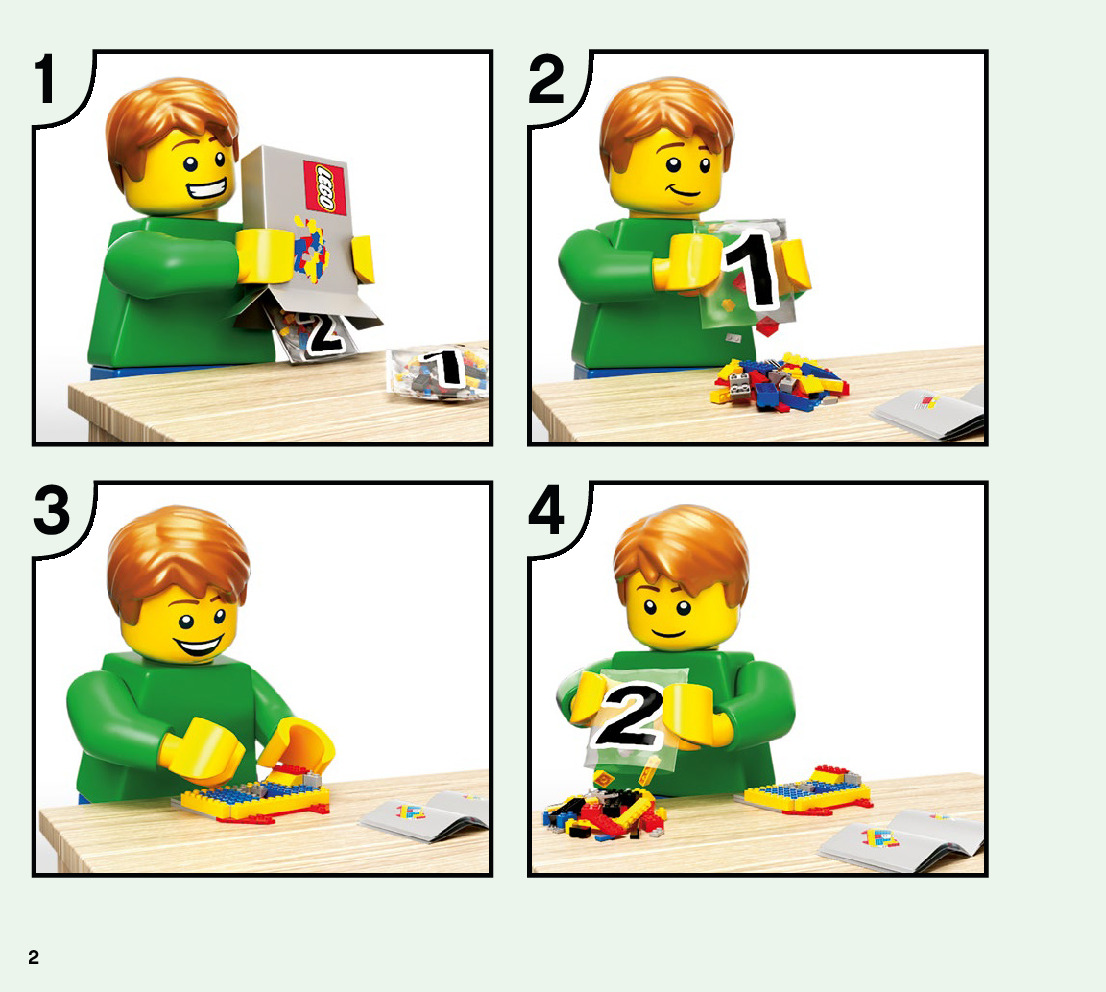 1

LEGO

2

1

2

1

3

4

2

2