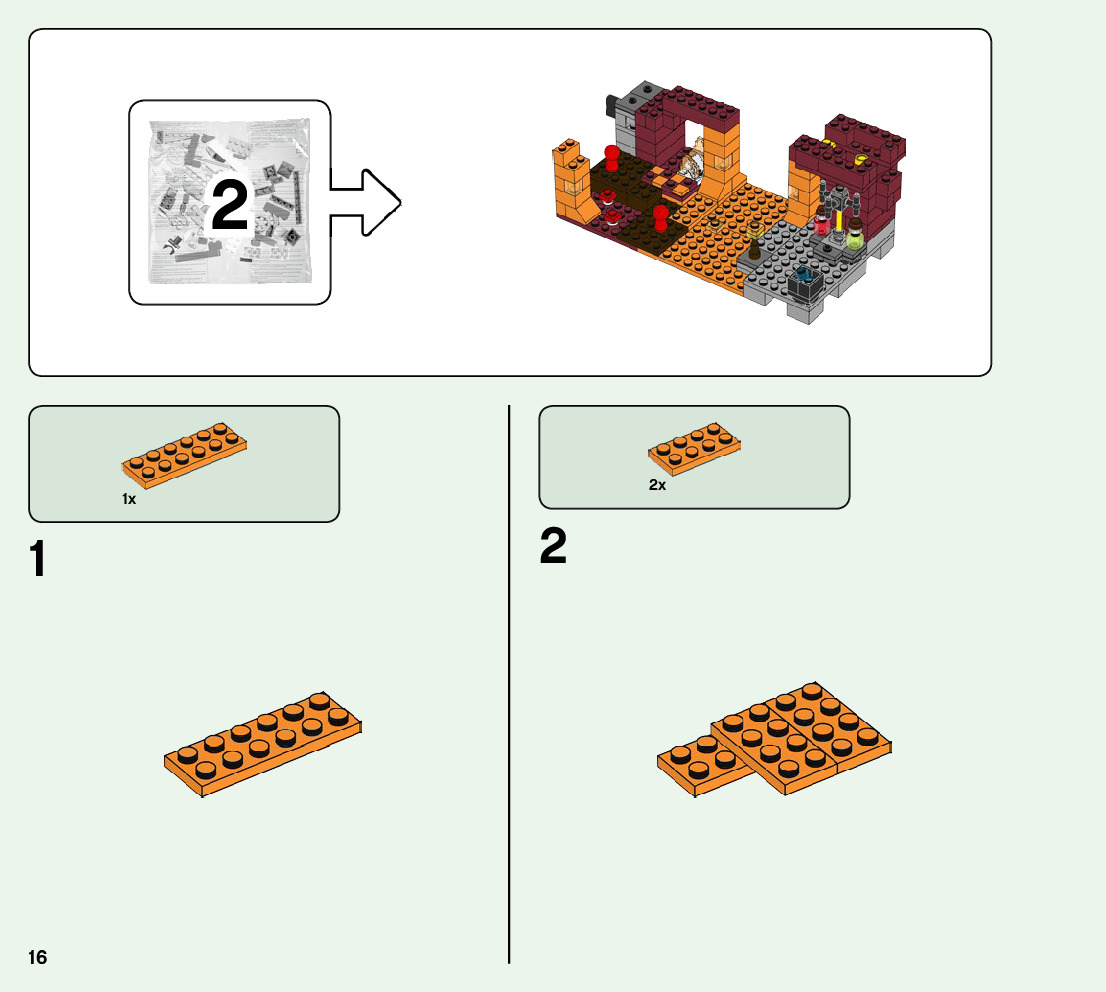 2

1x

1

2x

2

16