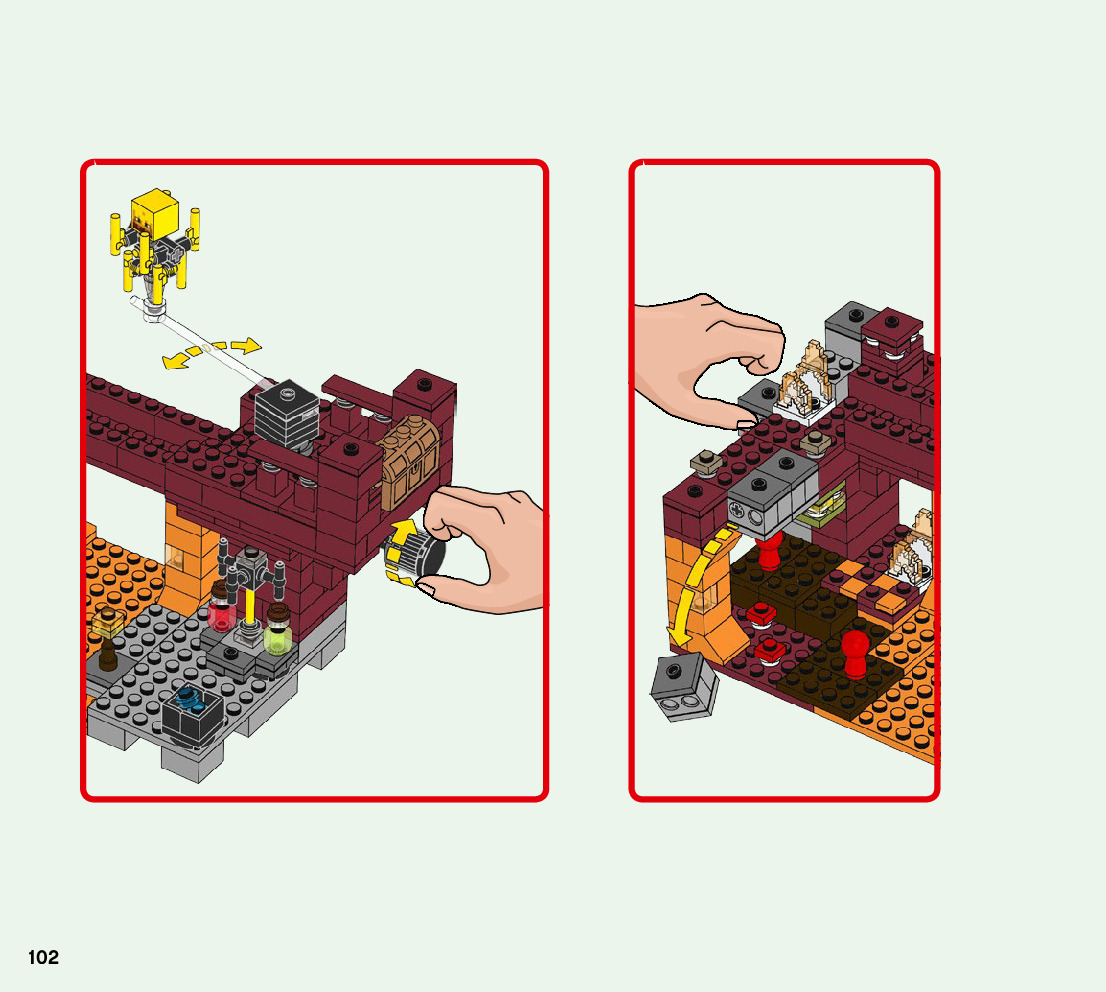 102