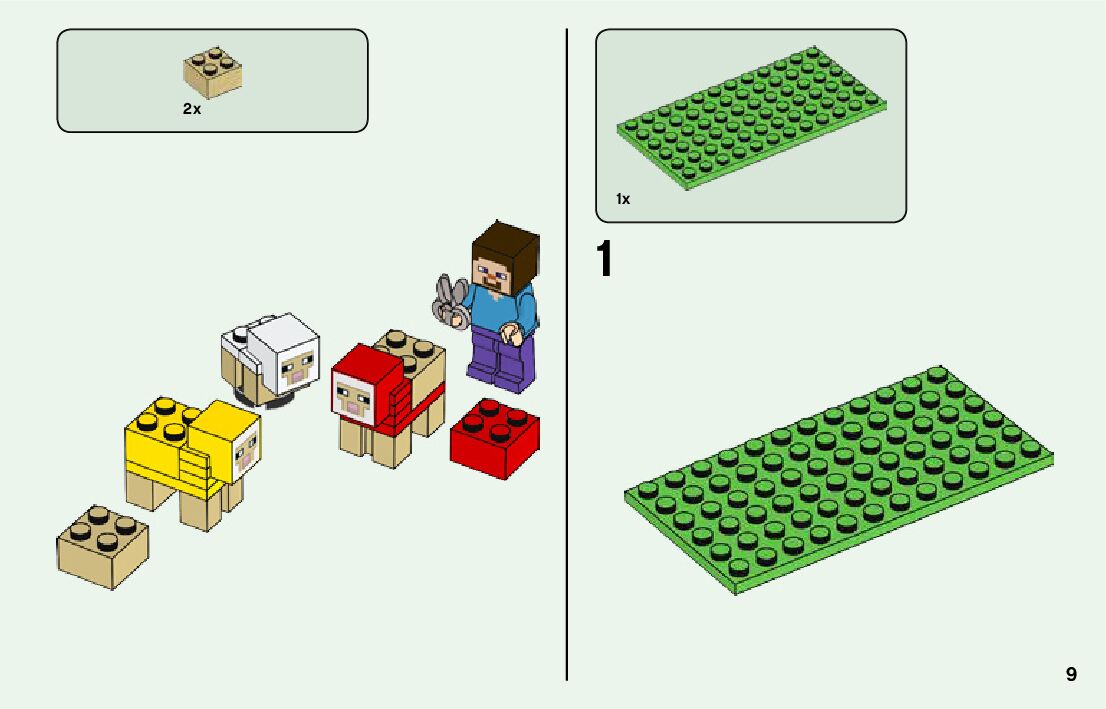 2x

1x

1

9