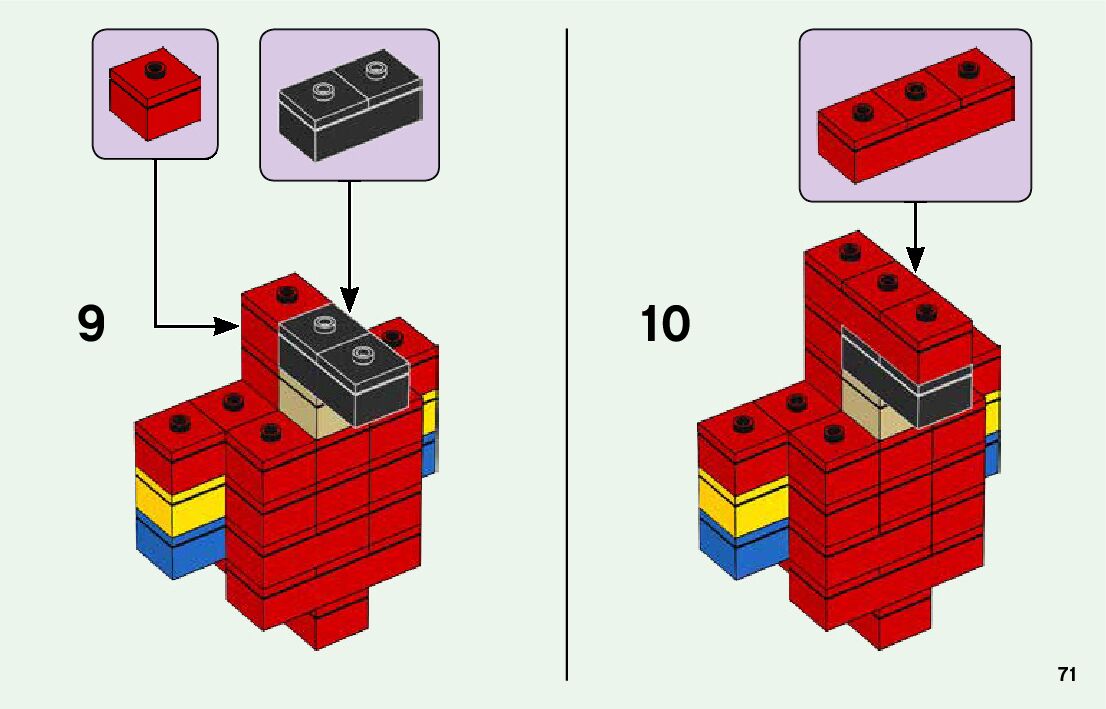 9

10

71