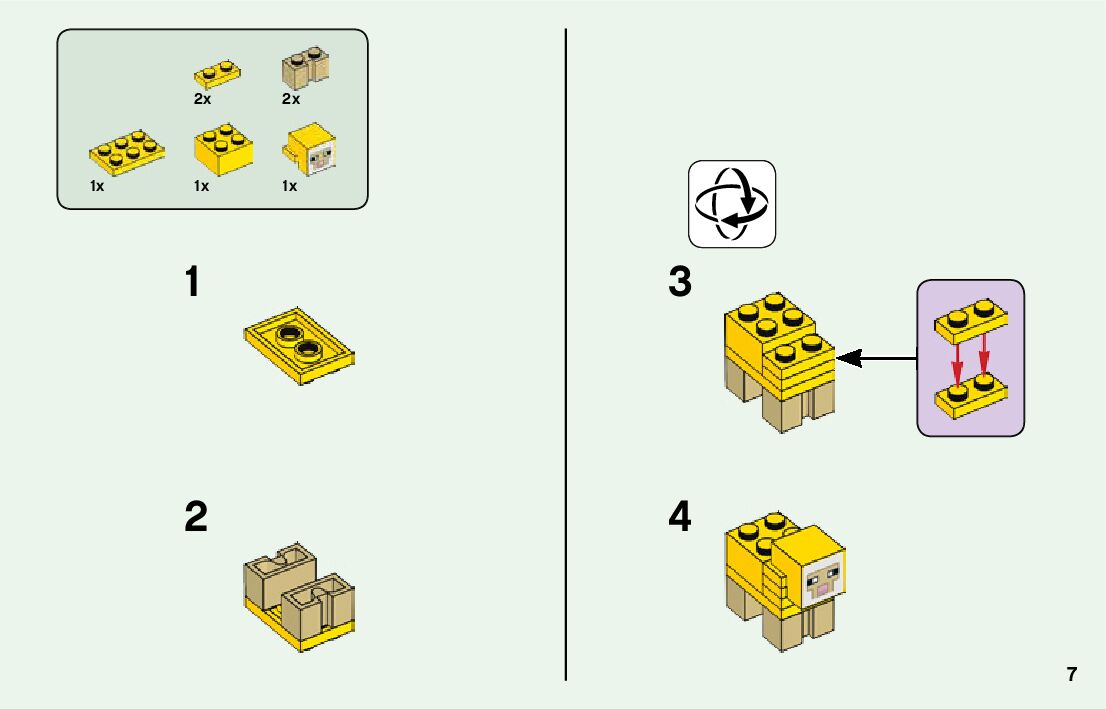 2x 2x

1x 1x 1x

1

2

3

4

7