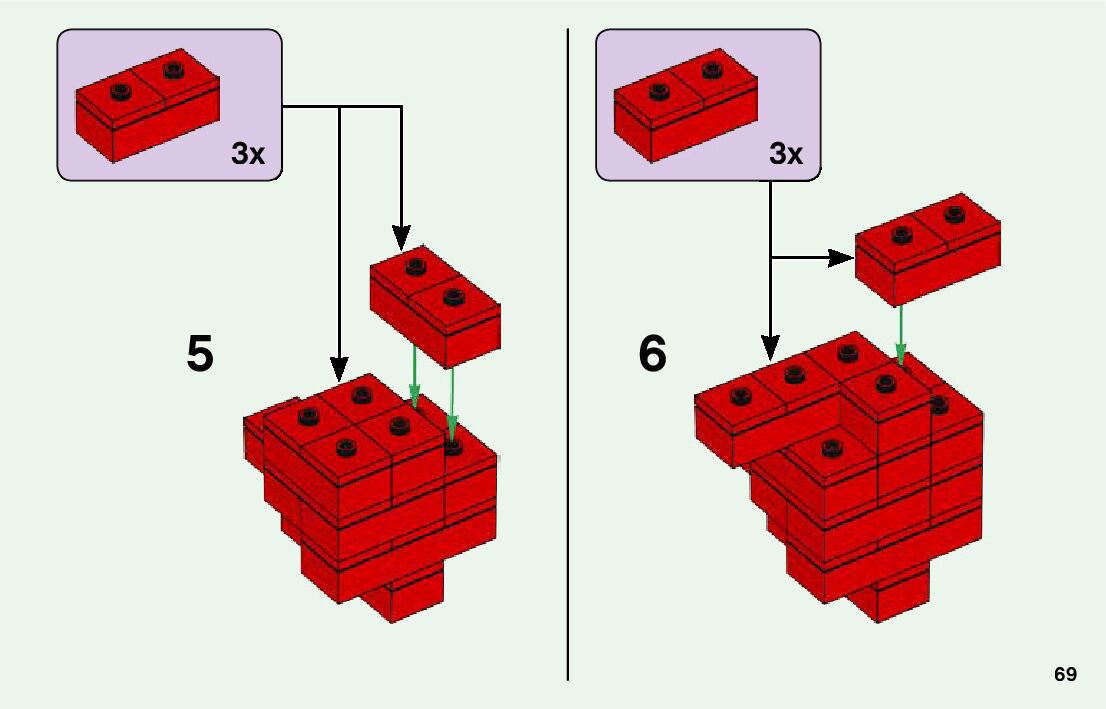 3x

5

3x

6

69