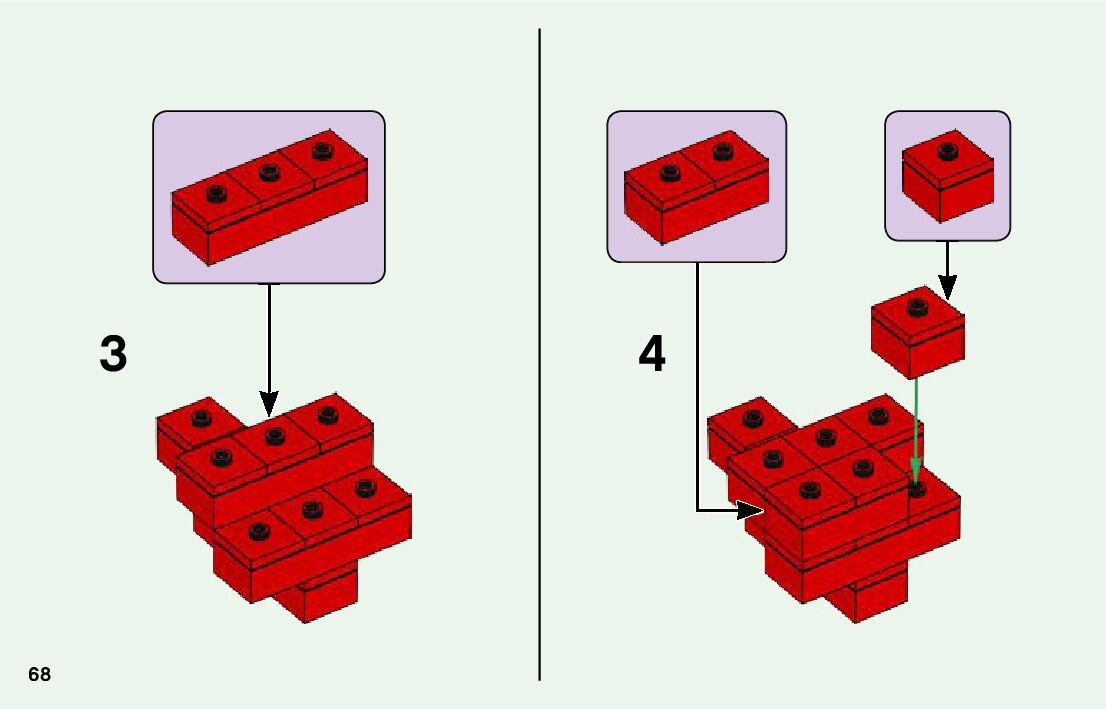 3

4

68