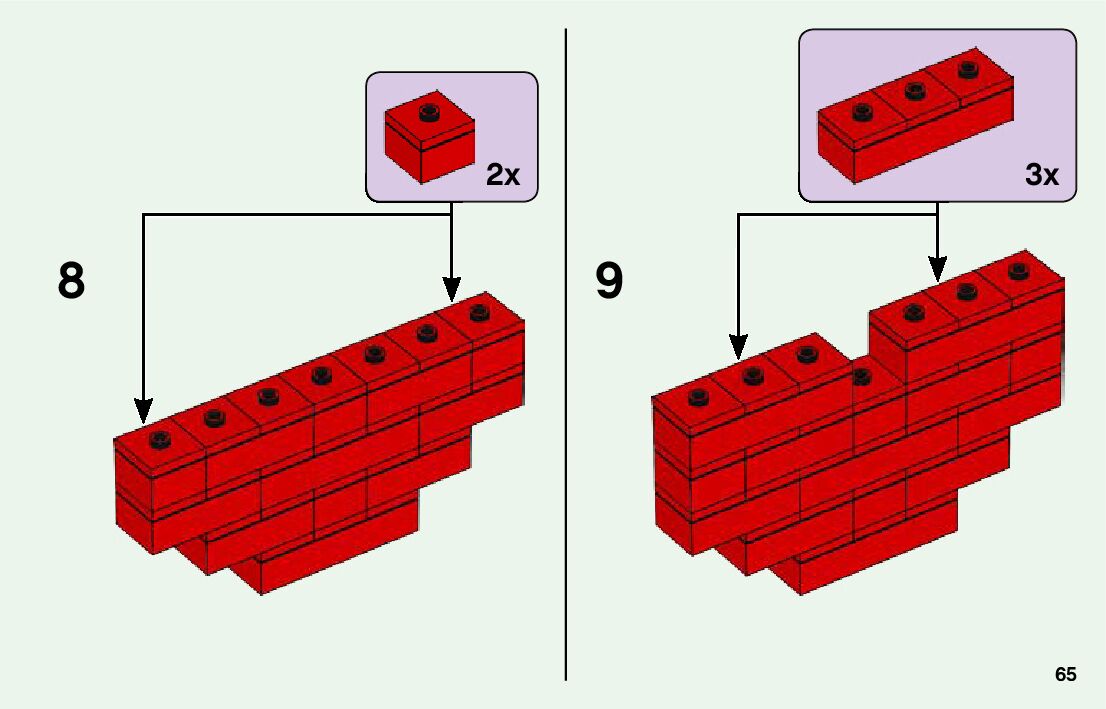 2x

8

3x

9

65