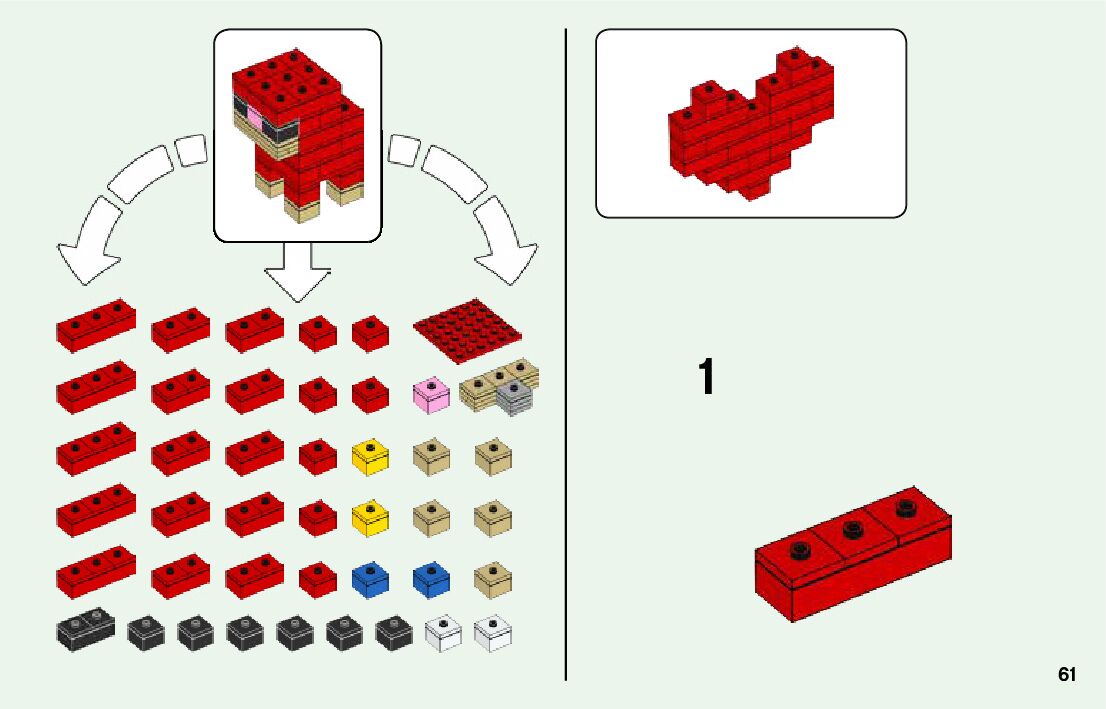 1

61