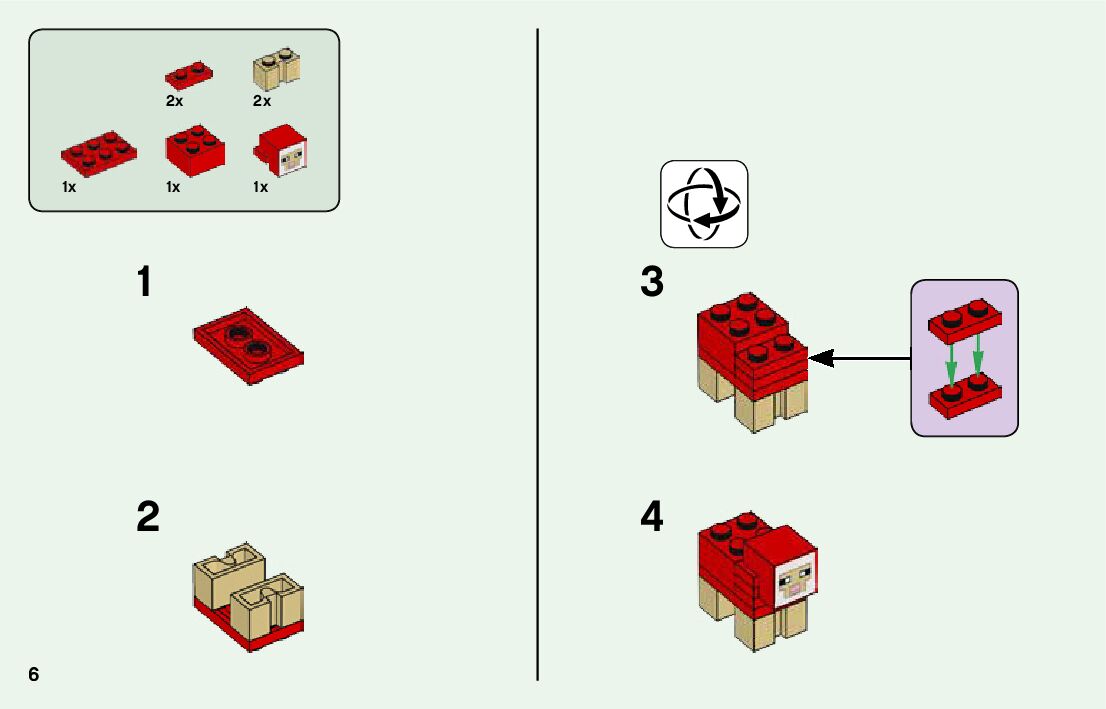 2x 2x
1x 1x 1x

1

2

3

4

6