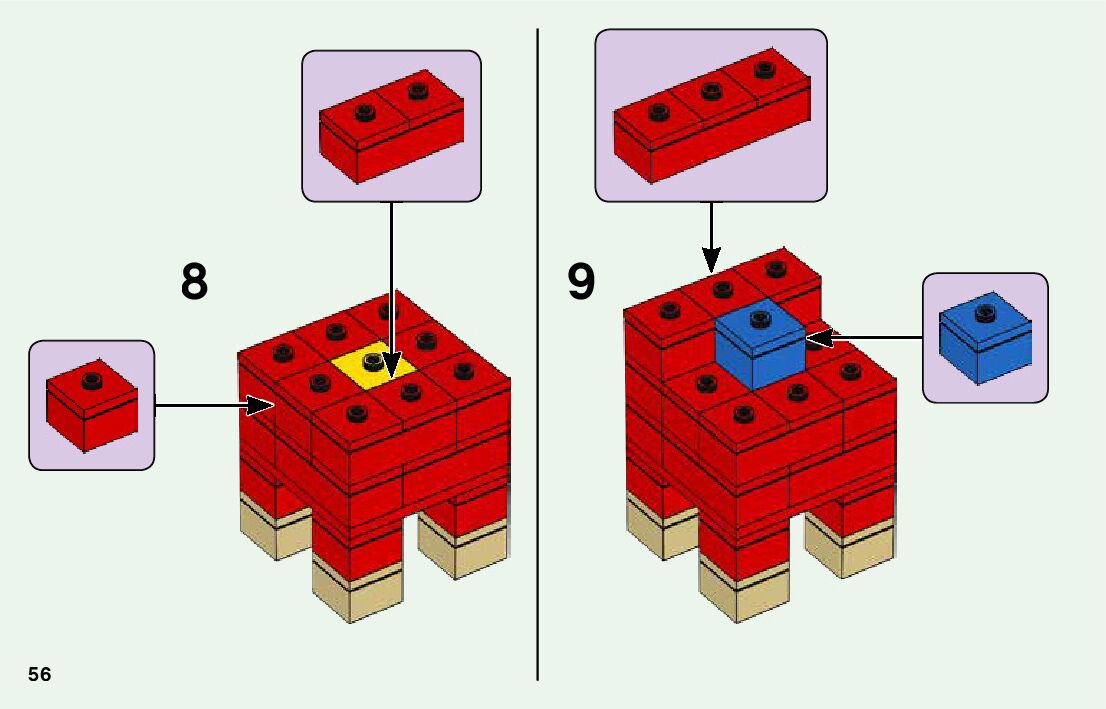 8

9

56