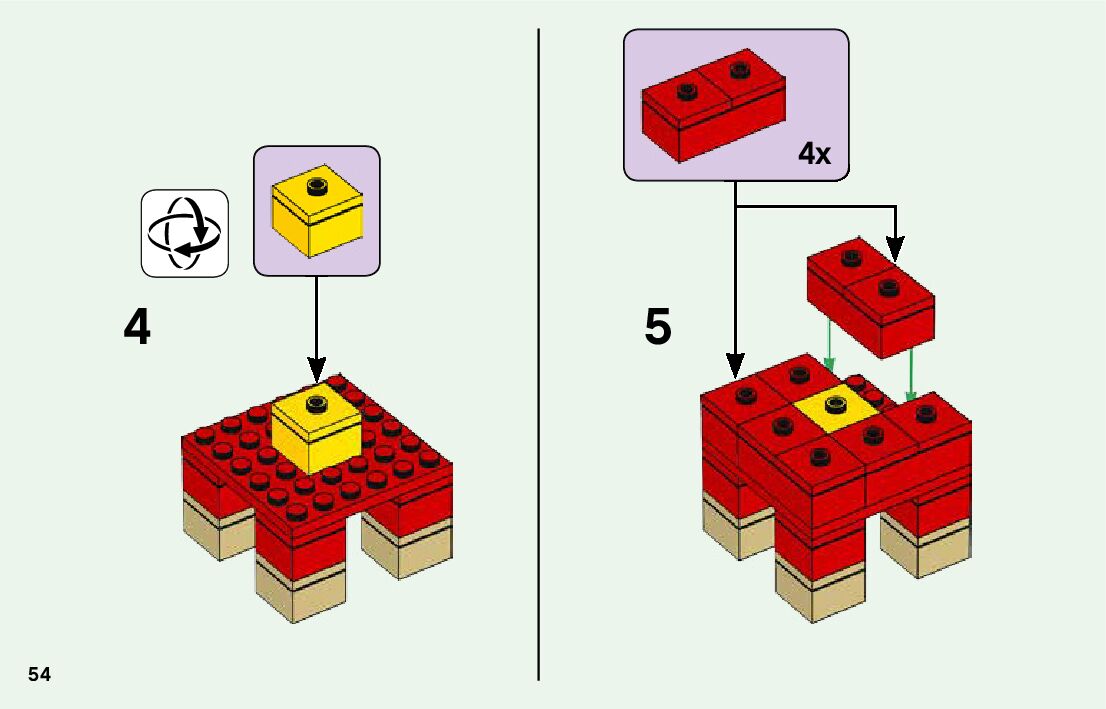 4

4x

5

54