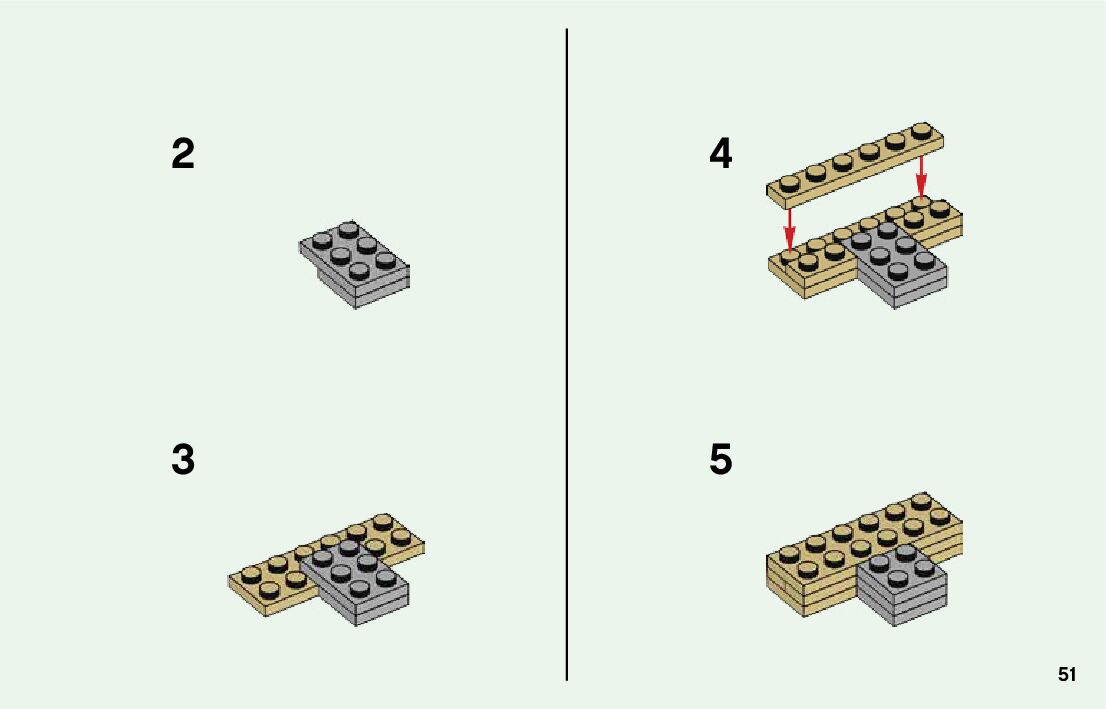 2

3

4

5

51