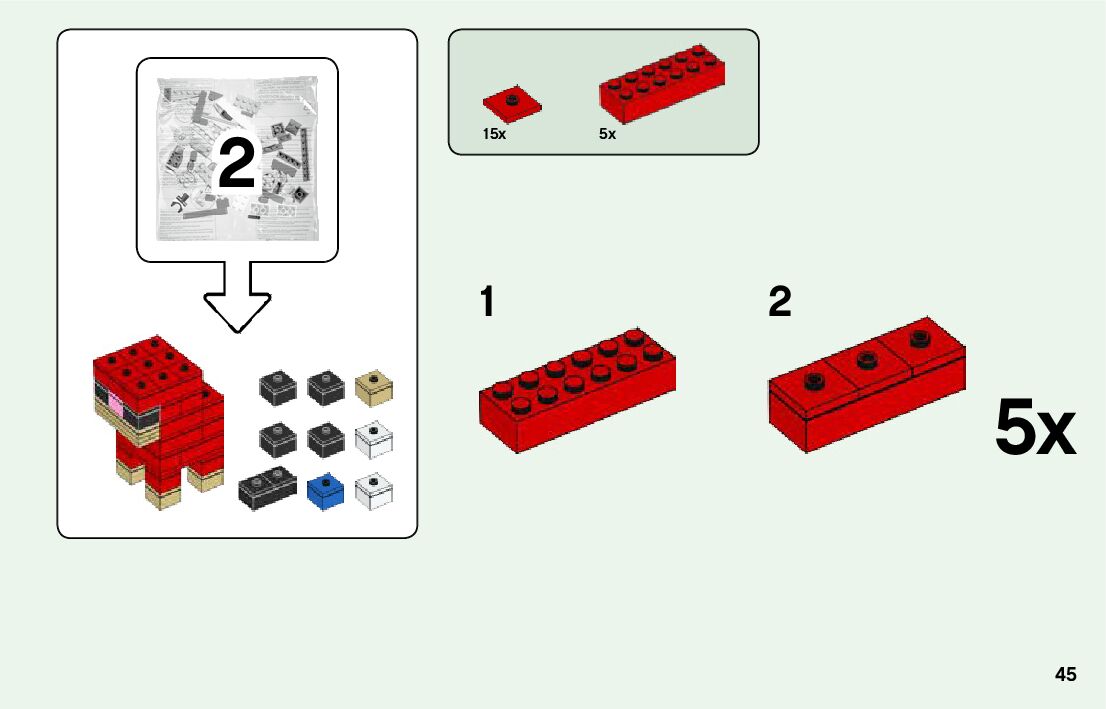 2

15x

5x

1

2

5x

45