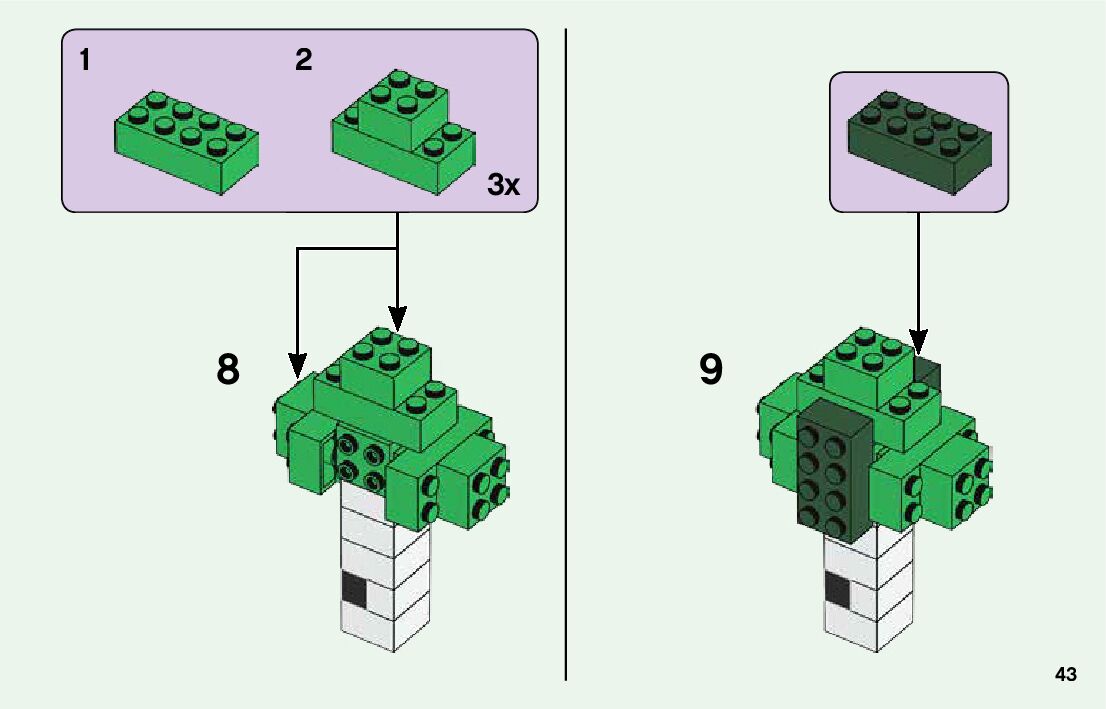 1

2

3x

8

9

43