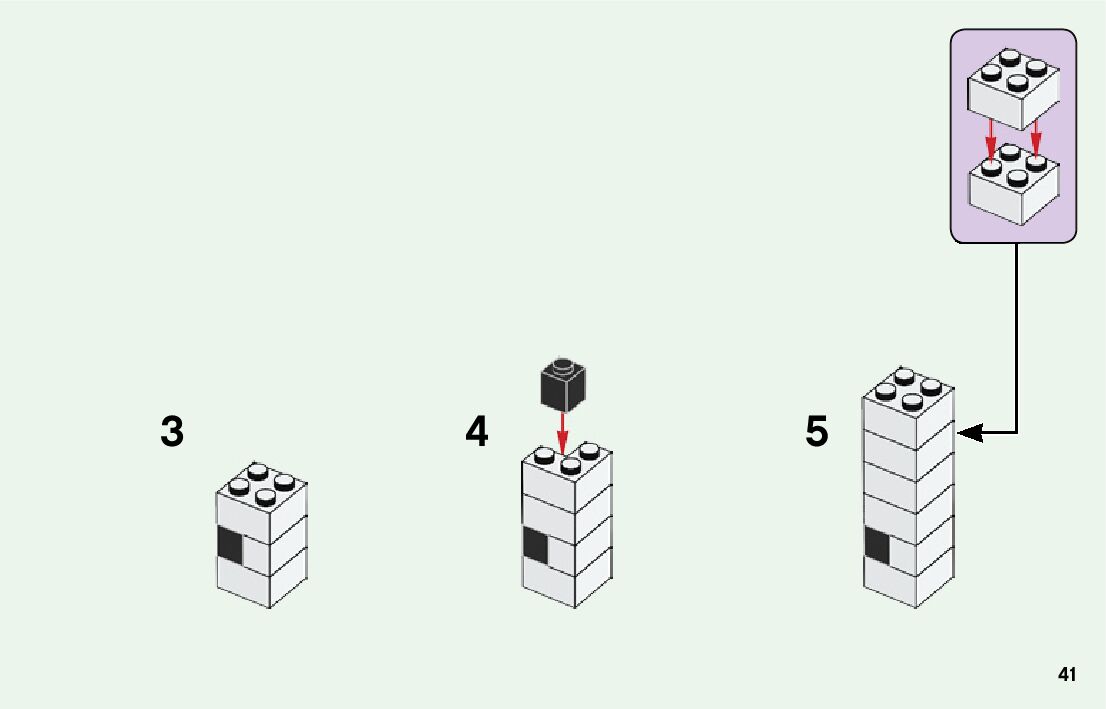 3

4

5

41