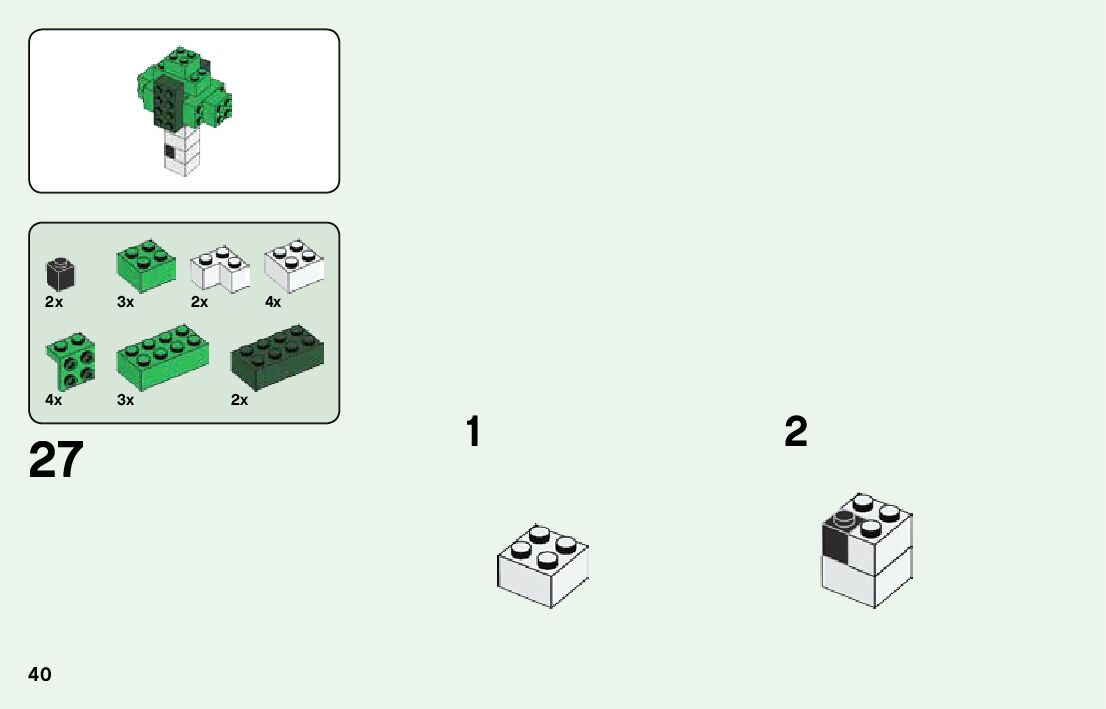 2x
3x
2x
4x
4x
3x
2x

27

1

2

40