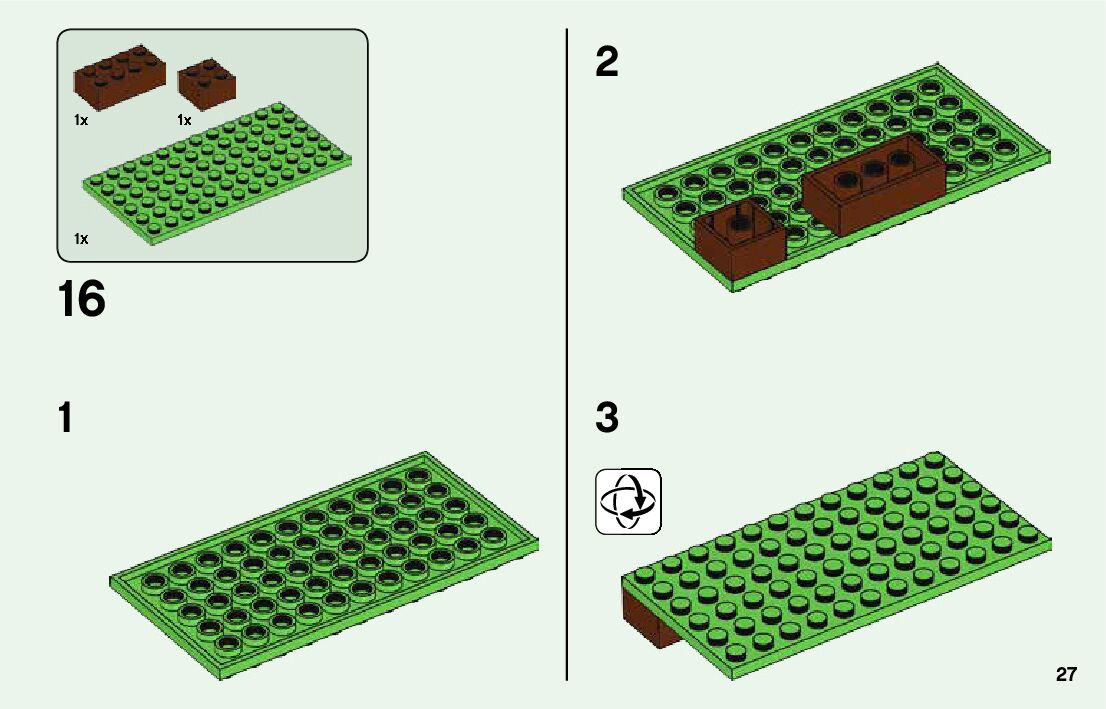 1x

1x

1x

16

1

2

3

27