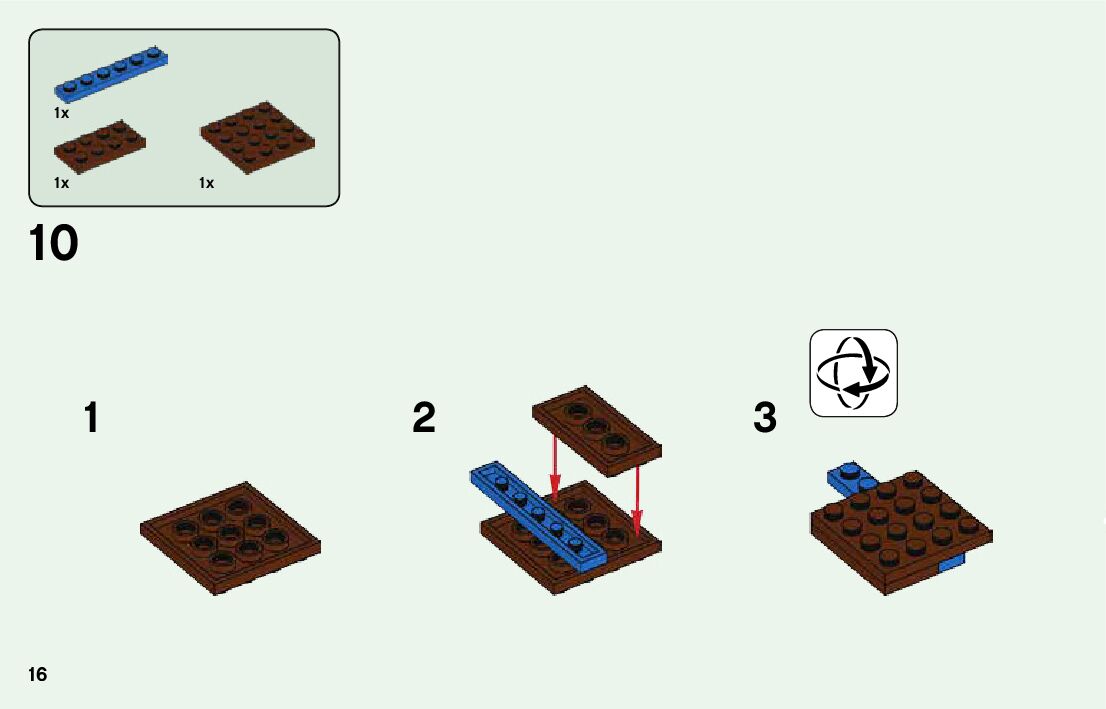 1x
1x
1x

10

1

2

3

16