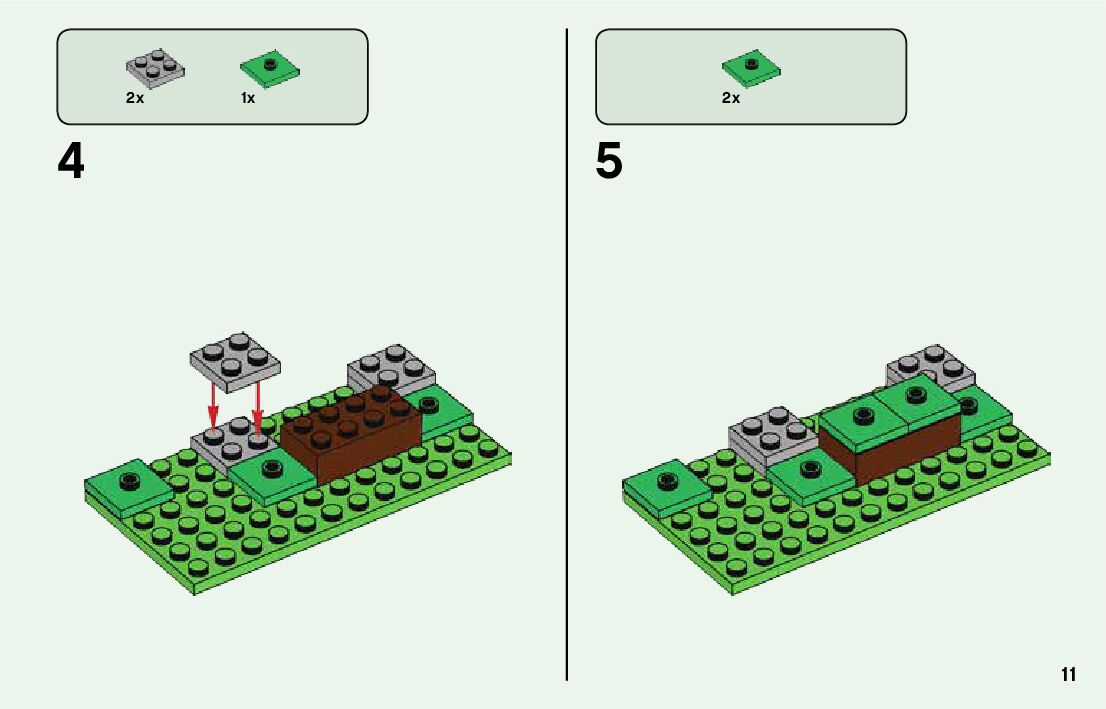 2x 1x

4

2x

5

11