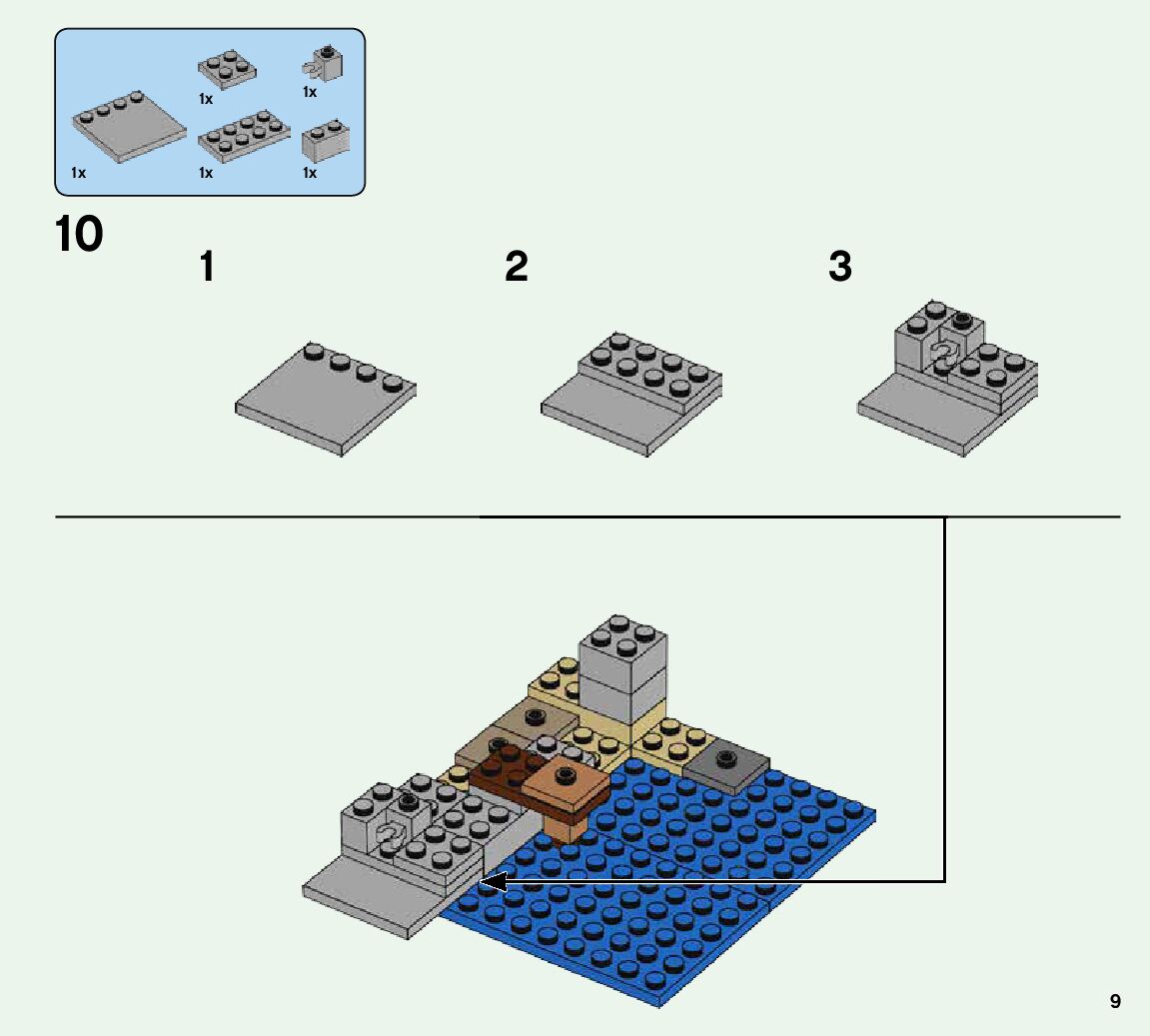 1x
1x
1x
1x
1x

10

1

2

3

9