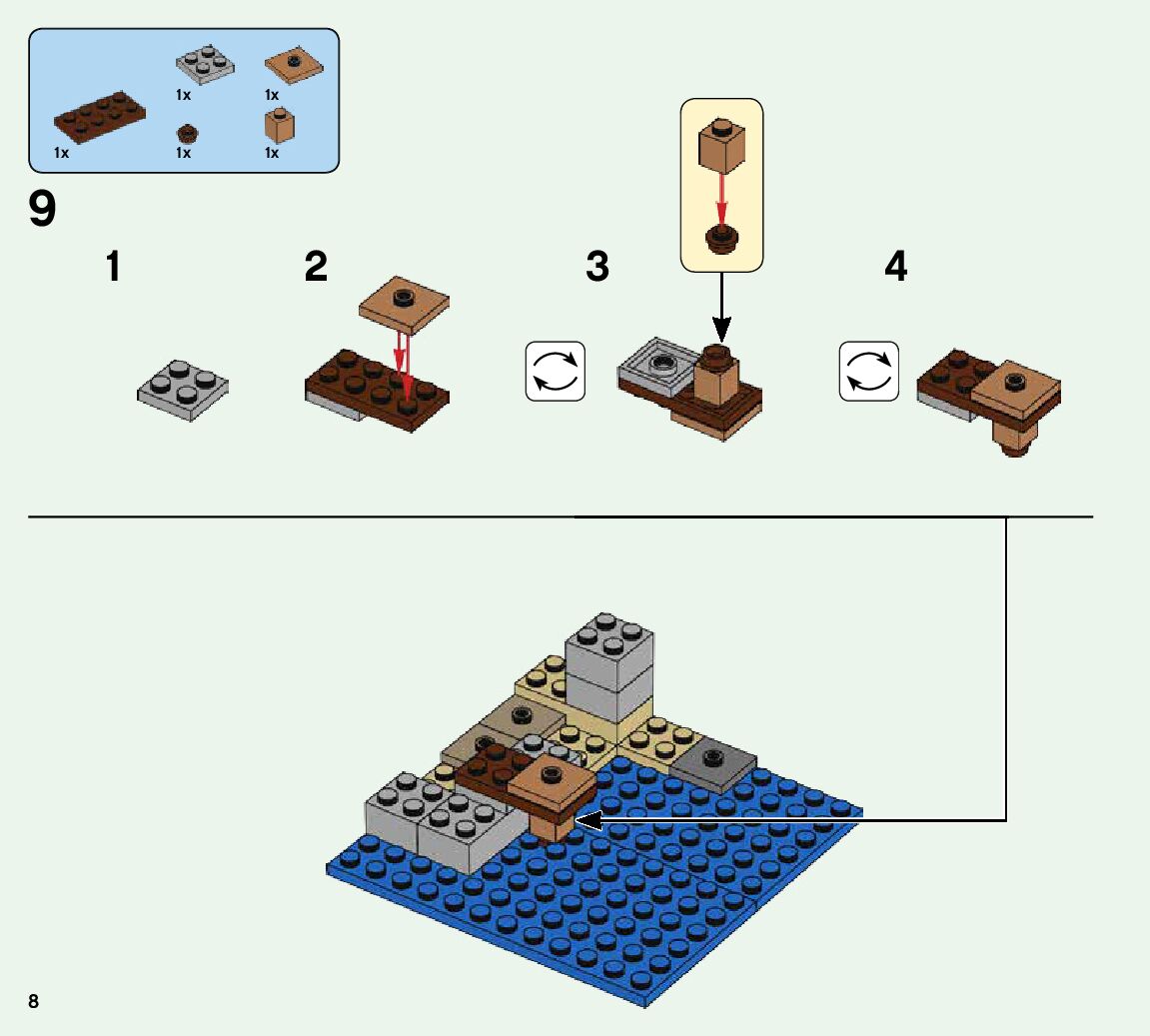 1x
1x
1x
1x
1x

9

1

2

3

4

8