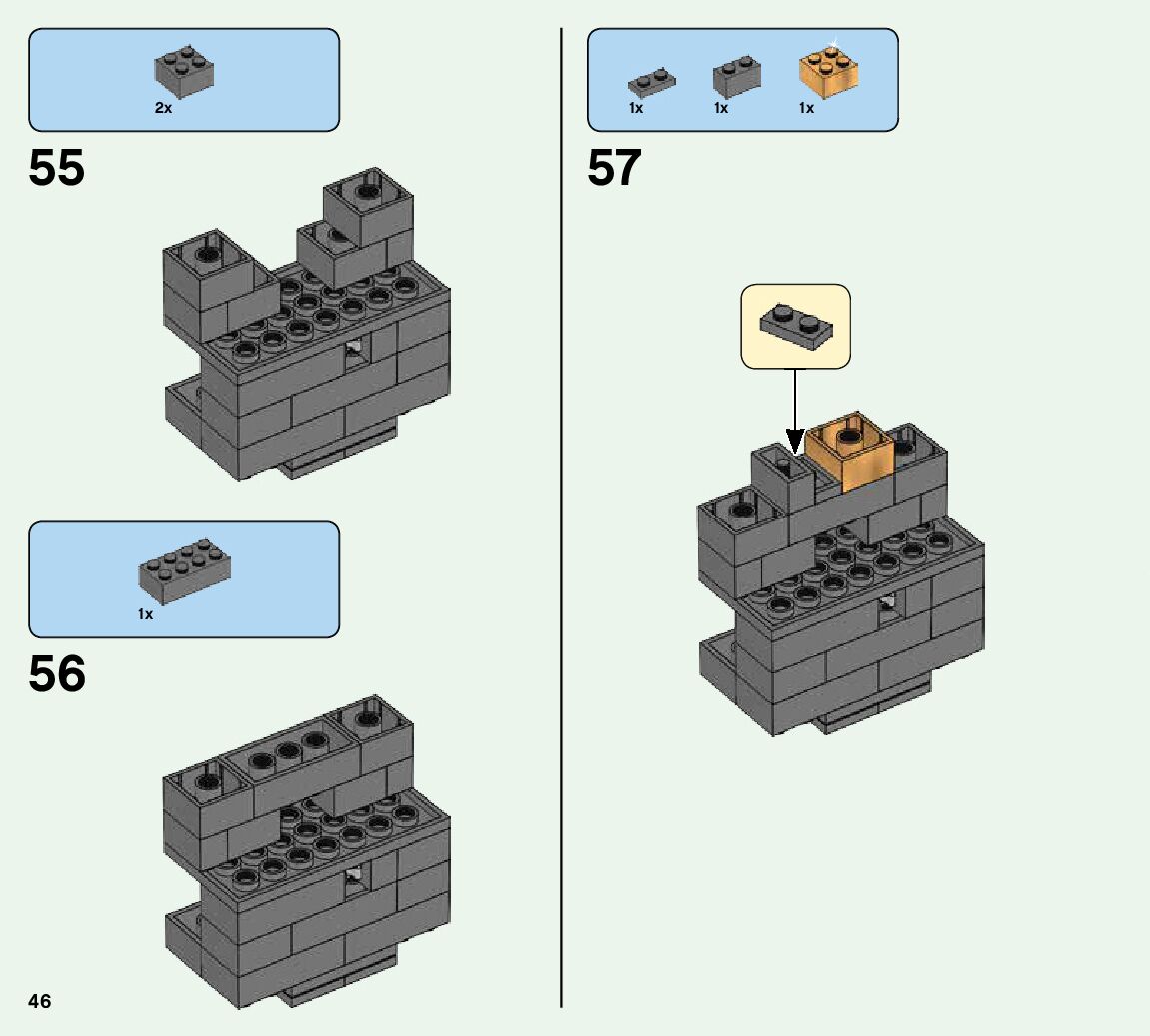 2x

55

1x

56

46

1x 1x 1x

57