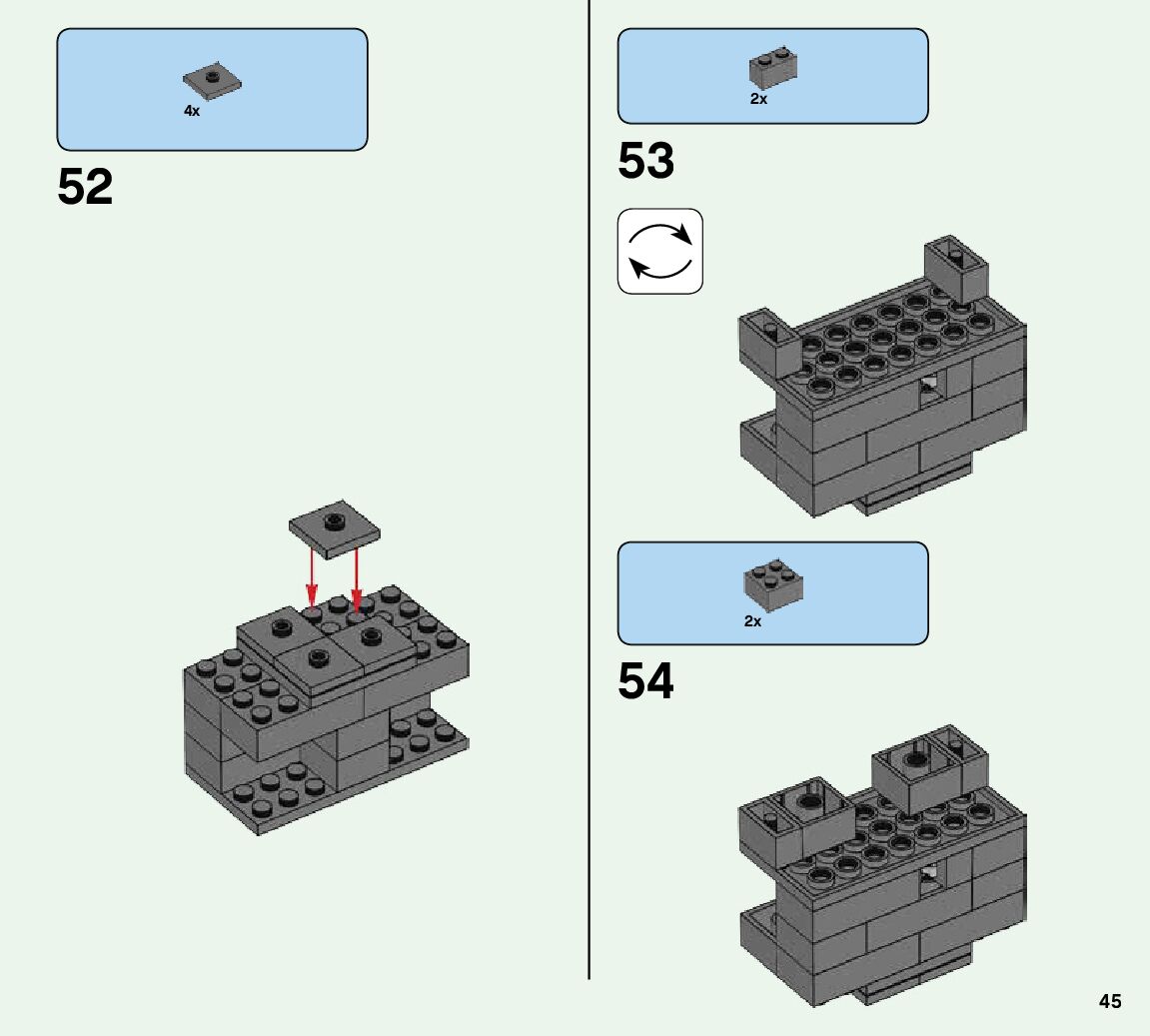 4x

52

2x

53

2x

54

45