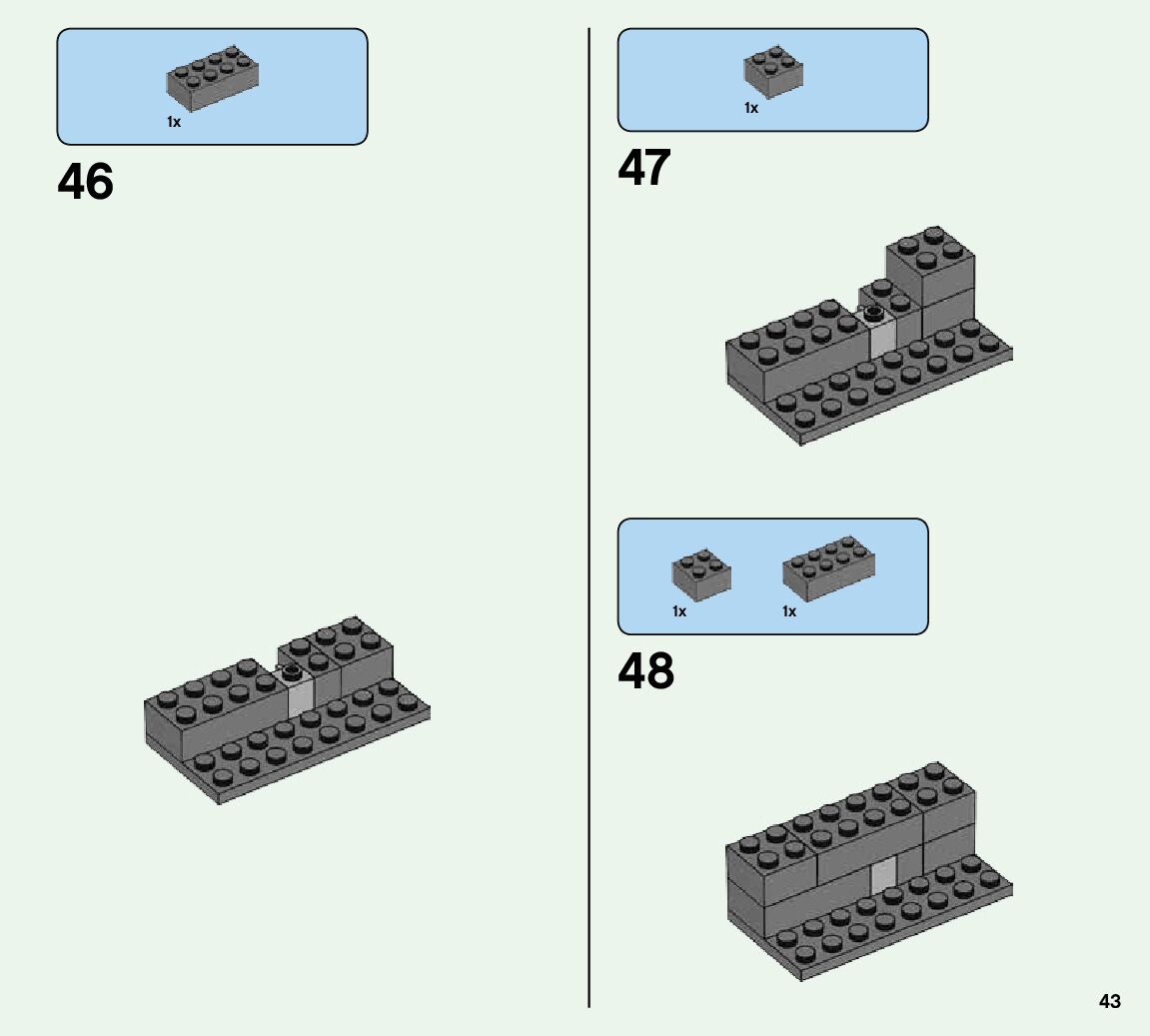 1x

46

1x

47

1x

1x

48

43