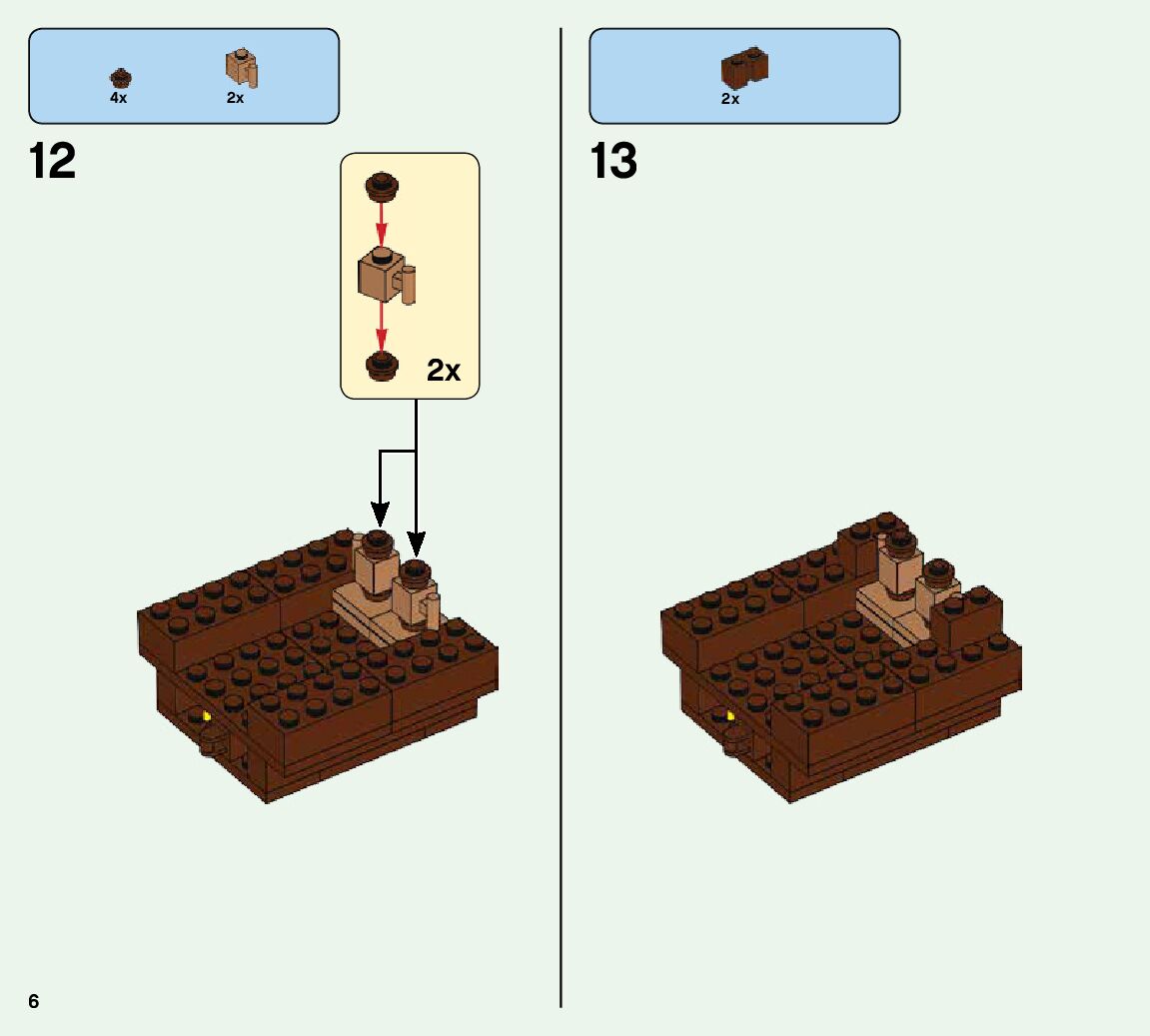 4x
2x

12

2x

2x

13

6