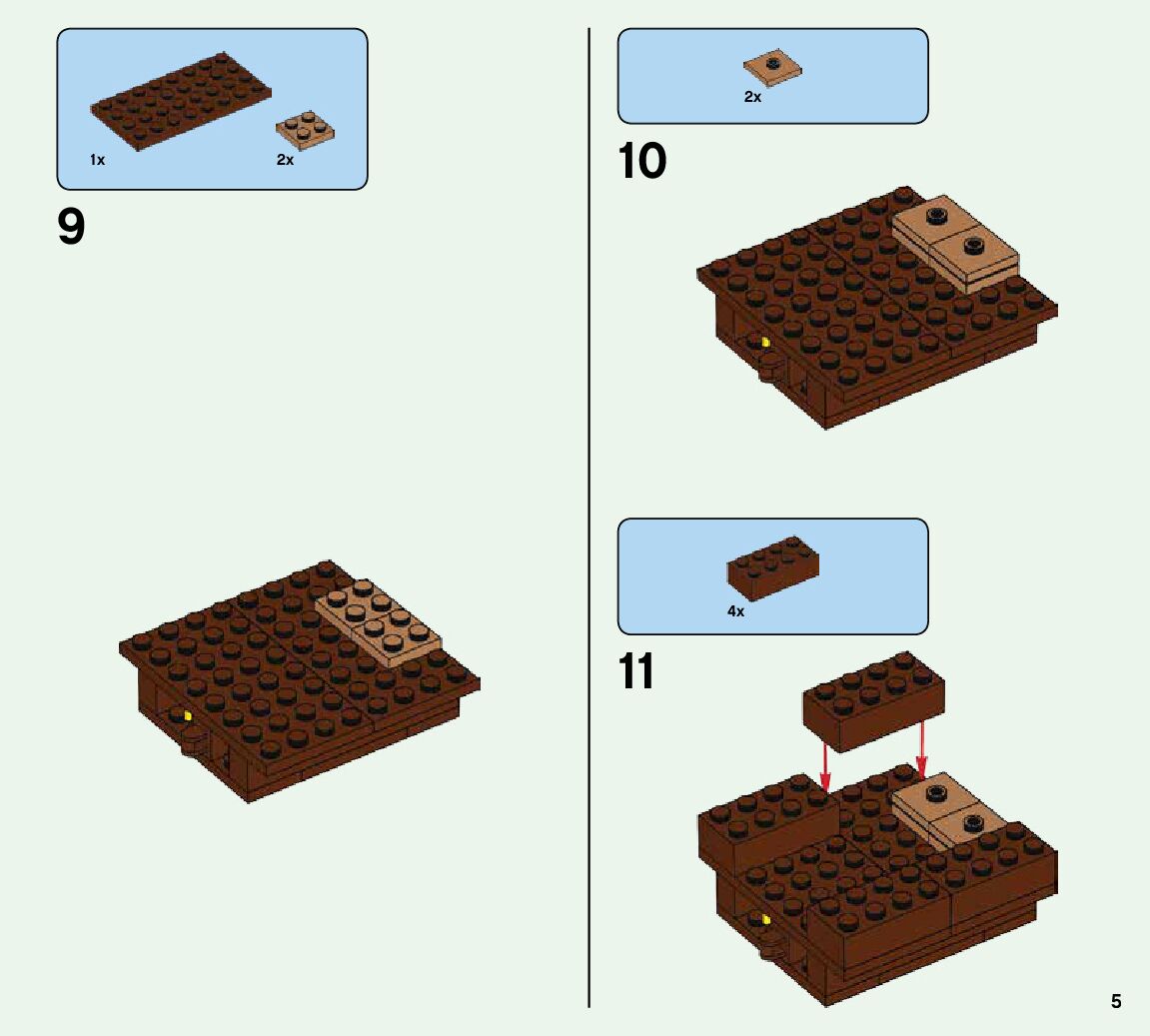 1x

2x

9

2x

10

4x

11

5