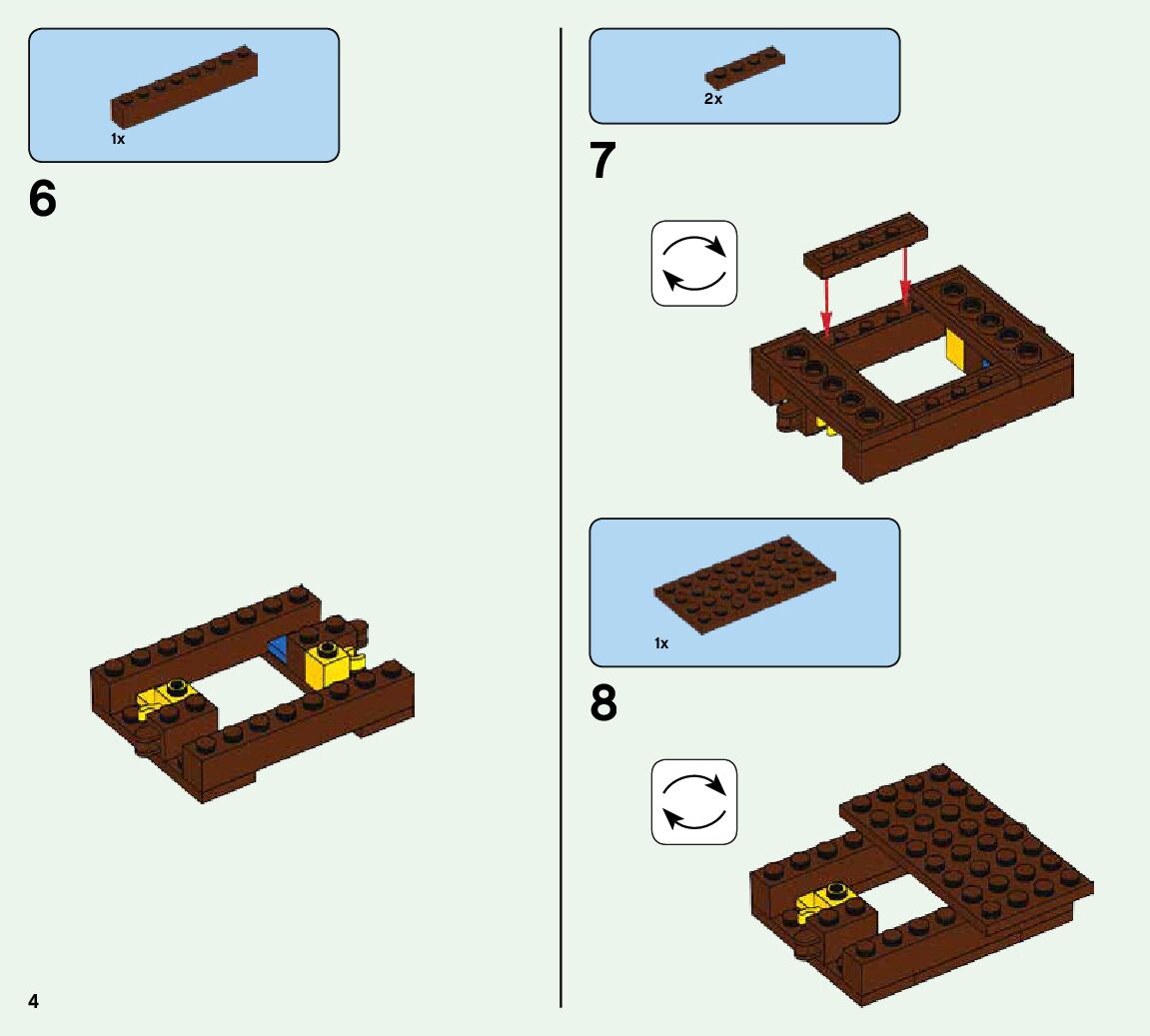 1x

6

4

2x

7

1x

8